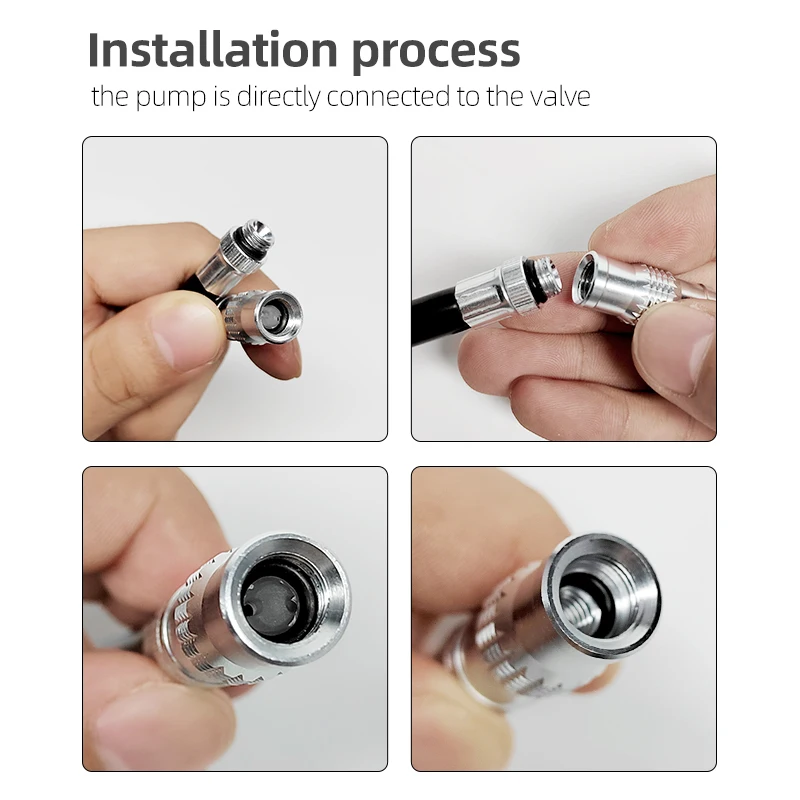 Installation process
the pump is directly connected to the valve