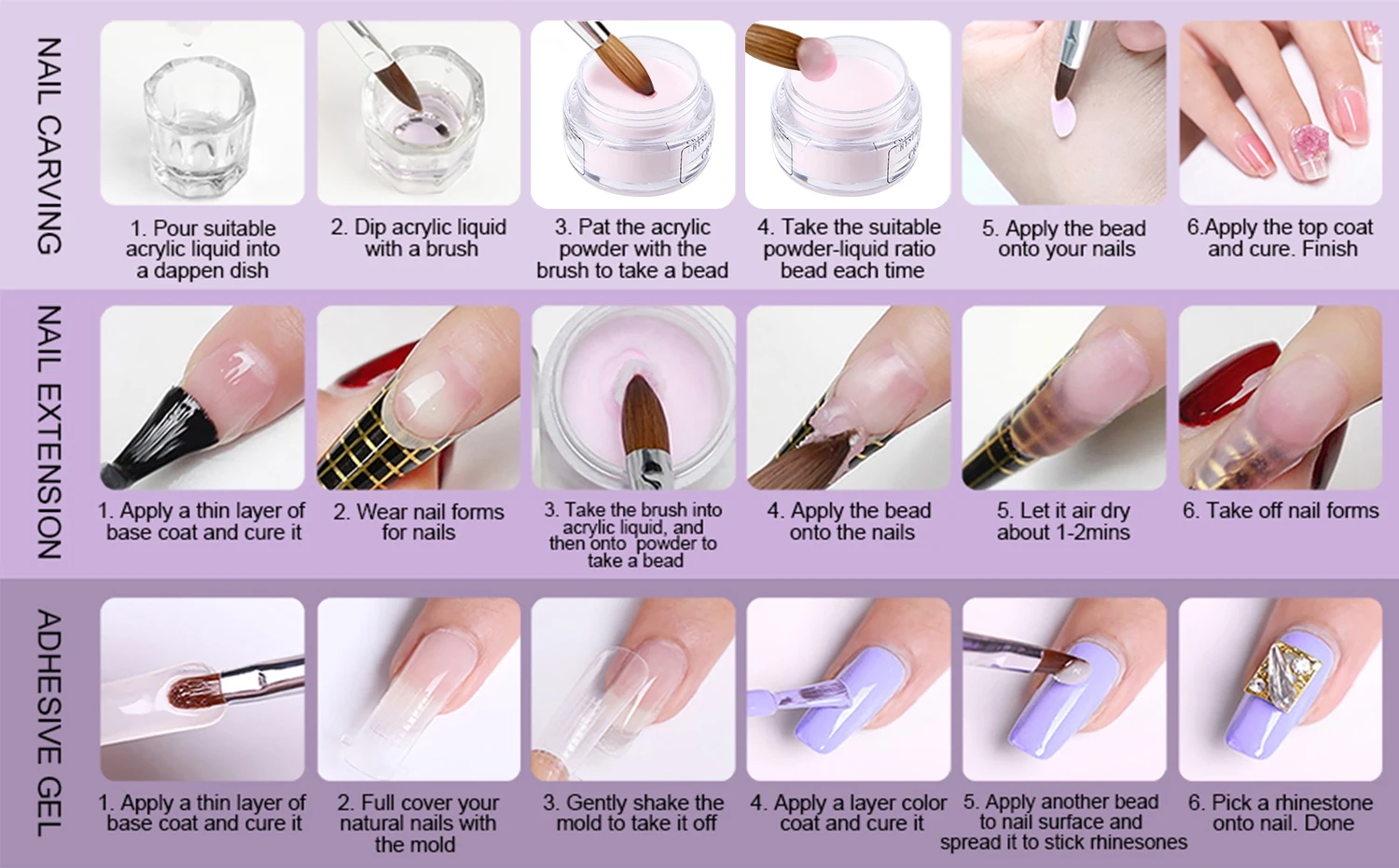 NAIL CARVING

1. Pour suitable acrylic liquid into a dappen dish

2. Dip acrylic liquid with a brush

3. Pat the acrylic powder with the brush to take a bead

4. Take the suitable powder-liquid ratio bead each time

5. Apply the bead onto your nails

6.Apply the top coat and cure. Finish

NAIL EXTENSION

1. Apply a thin layer of base coat and cure it

2. Wear nail forms for nails

3. Take the brush into acrylic liquid, and then onto powder to take a bead

4. Apply the bead onto the nails

5. Let it air dry about 1-2mins

6. Take off nail forms

ADHESIVE GEL

1. Apply a thin layer of base coat and cure it

2. Full cover your natural nails with the mold

3. Gently shake the mold to take it off

4. Apply a layer color coat and cure it

5. Apply another bead to nail surface and spread it to stick rhinesones

6. Pick a rhinestone onto nail. Done