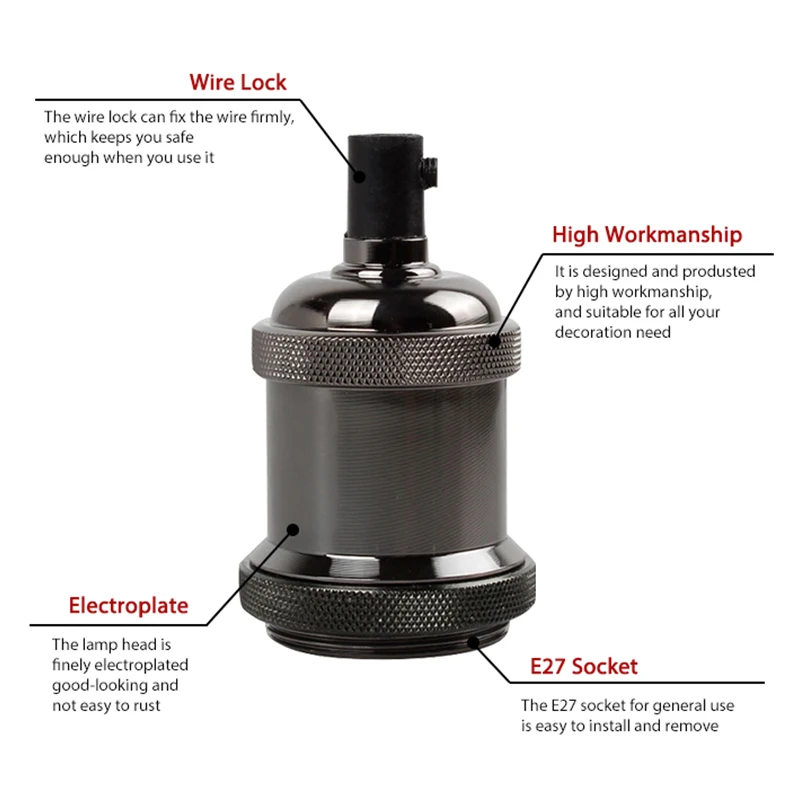 Wire Lock

The wire lock can fix the wire firmly, which keeps you safe enough when you use it

High Workmanship

It is designed and produsted by high workmanship, and suitable for all your decoration need

Electroplate

The lamp head is finely electroplated good-looking and not easy to rust

E27 Socket

The E27 socket for general use is easy to install and remove