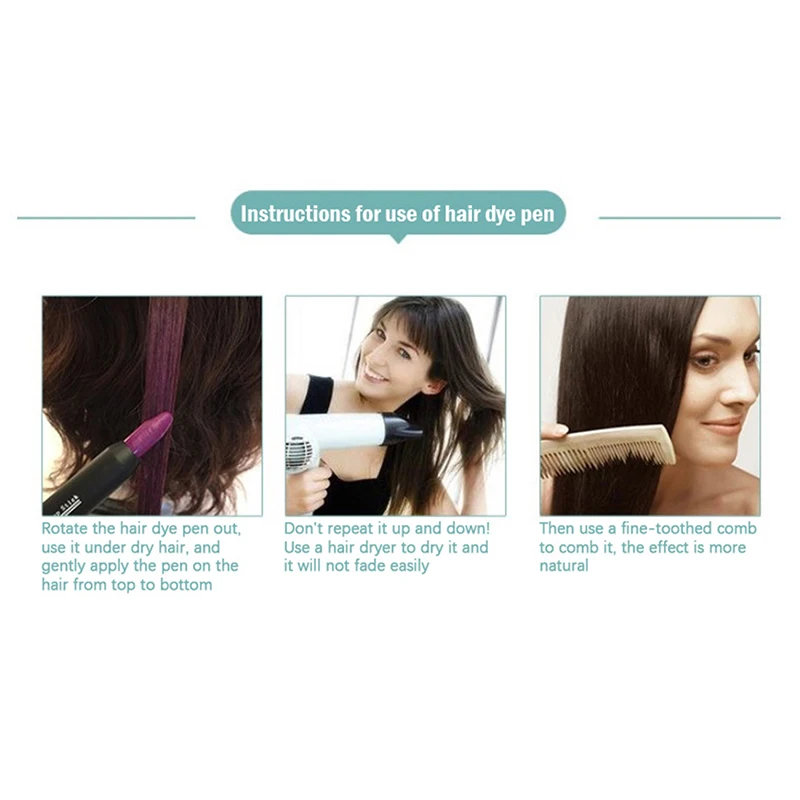 Instructions for use of hair dye pen

Rotate the hair dye pen out, use it under dry hair, and gently apply the pen on the hair from top to bottom

Don't repeat it up and down! Use a hair dryer to dry it and it will not fade easily

Then use a fine-toothed comb to comb it, the effect is more natural