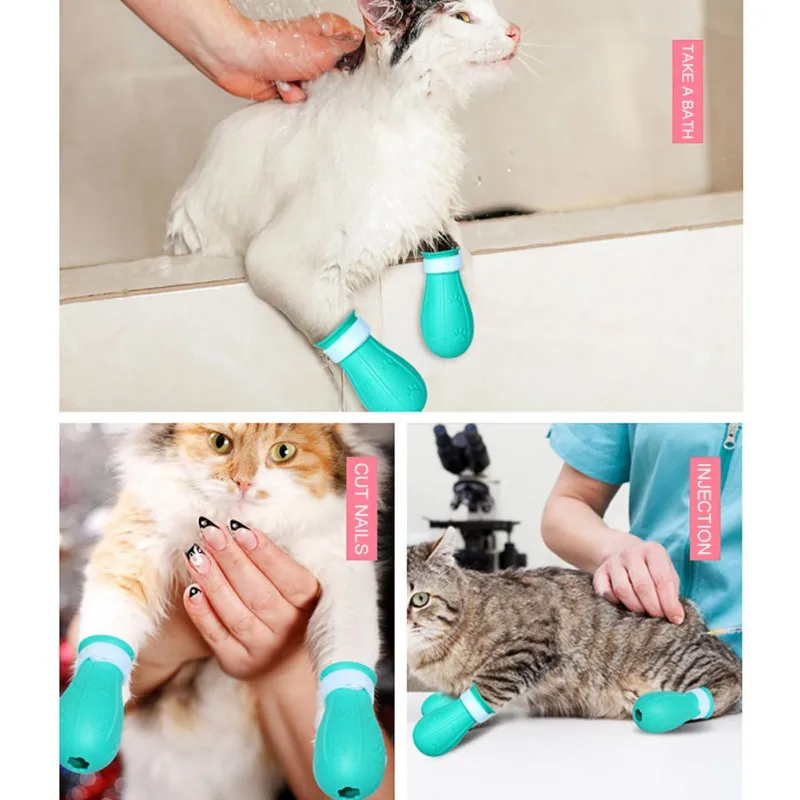 TAKE A BATH

CUT NAILS

INJECTION