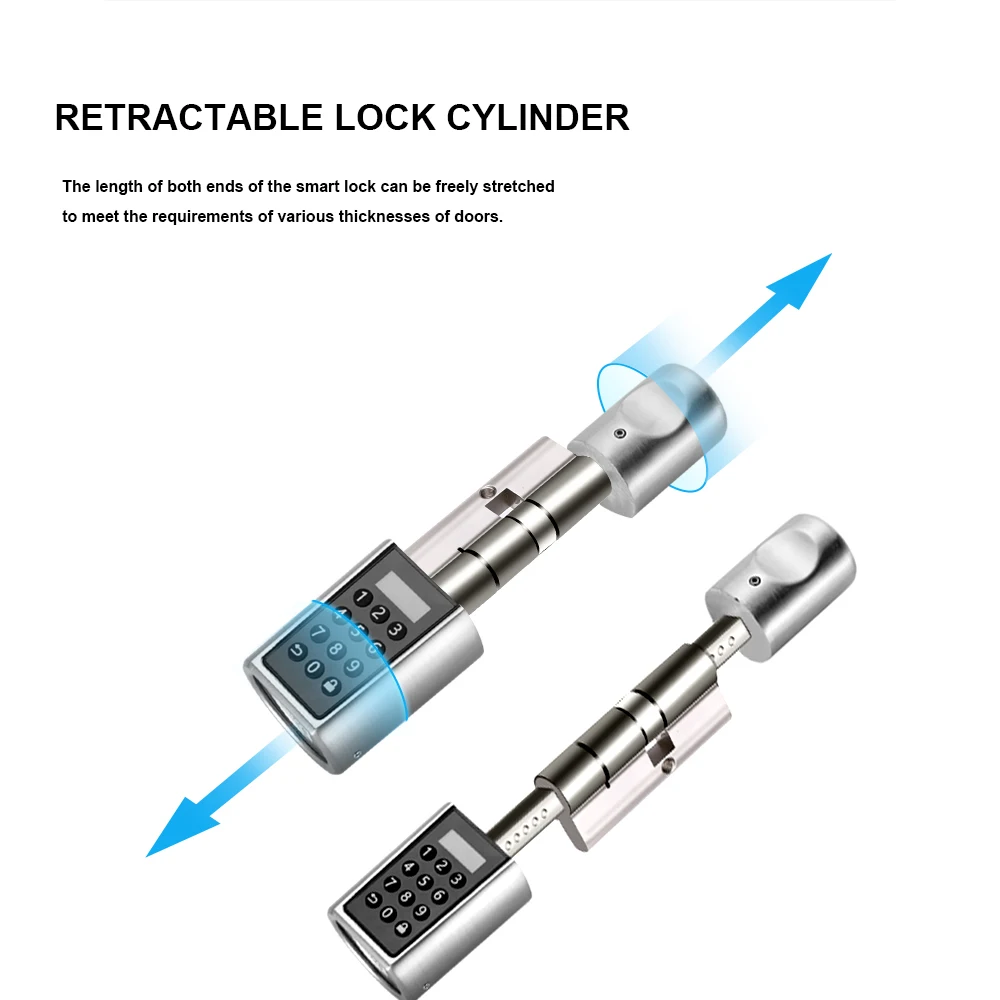 RETRACTABLE LOCK CYLINDER

The length of both ends of the smart lock can be freely stretched to meet the requirements of various thicknesses of doors.

1 2 3
4 5 6
7 8 9
0

1 2 3
4 5 6
7 8 9
0