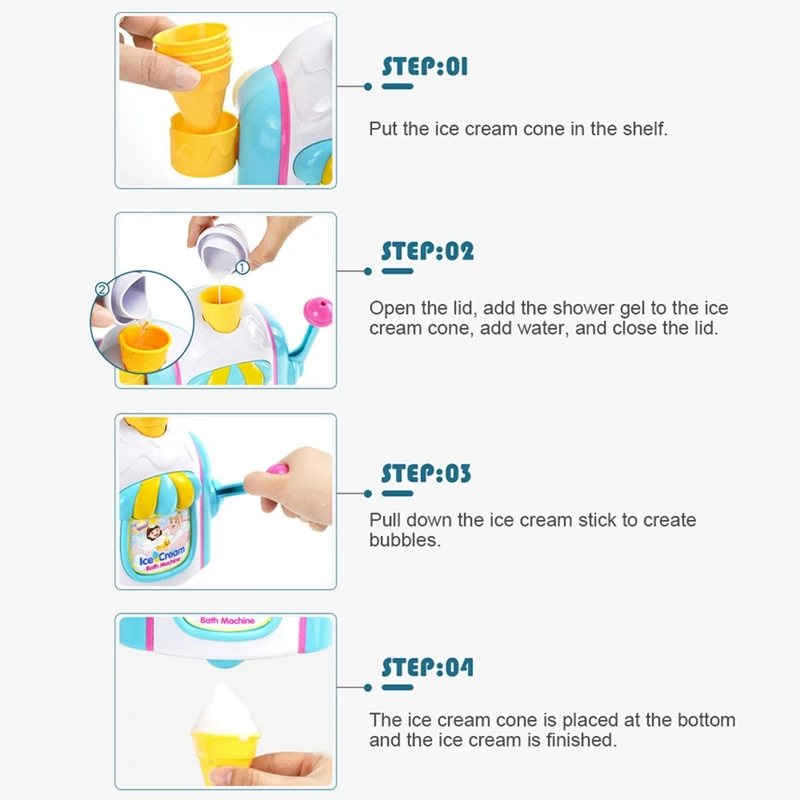 STEP:01

Put the ice cream cone in the shelf.

②
①

STEP:02

Open the lid, add the shower gel to the ice cream cone, add water, and close the lid.

Ice Cream
Bath Machine

STEP:03

Pull down the ice cream stick to create bubbles.

Bath Machine

STEP:04

The ice cream cone is placed at the bottom and the ice cream is finished.