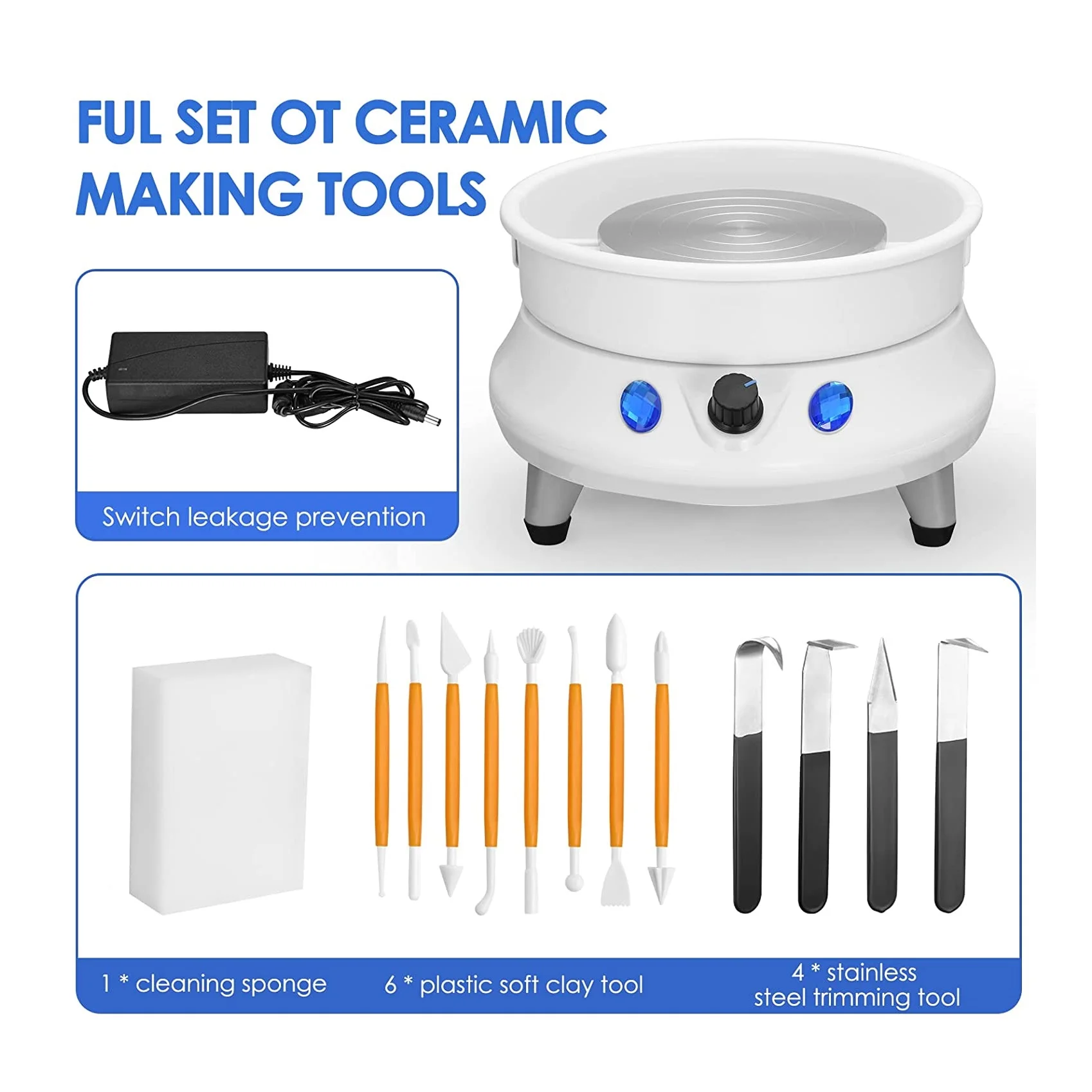 FUL SET OT CERAMIC MAKING TOOLS

Switch leakage prevention

1 * cleaning sponge

6 * plastic soft clay tool

4 * stainless steel trimming tool