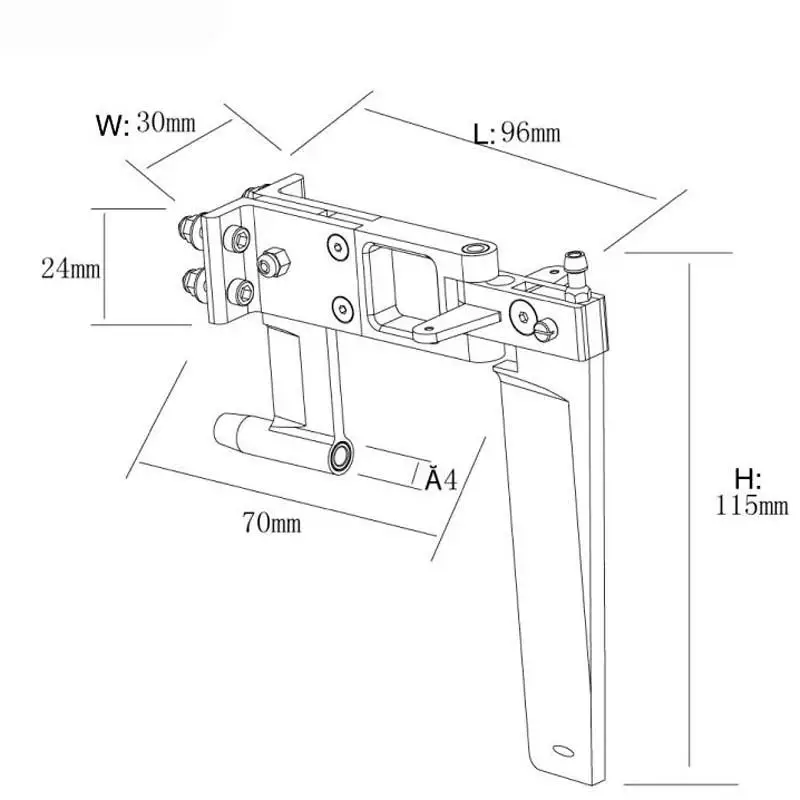 W: 30mm

L: 96mm

24mm

Ă4

70mm

H: 115mm