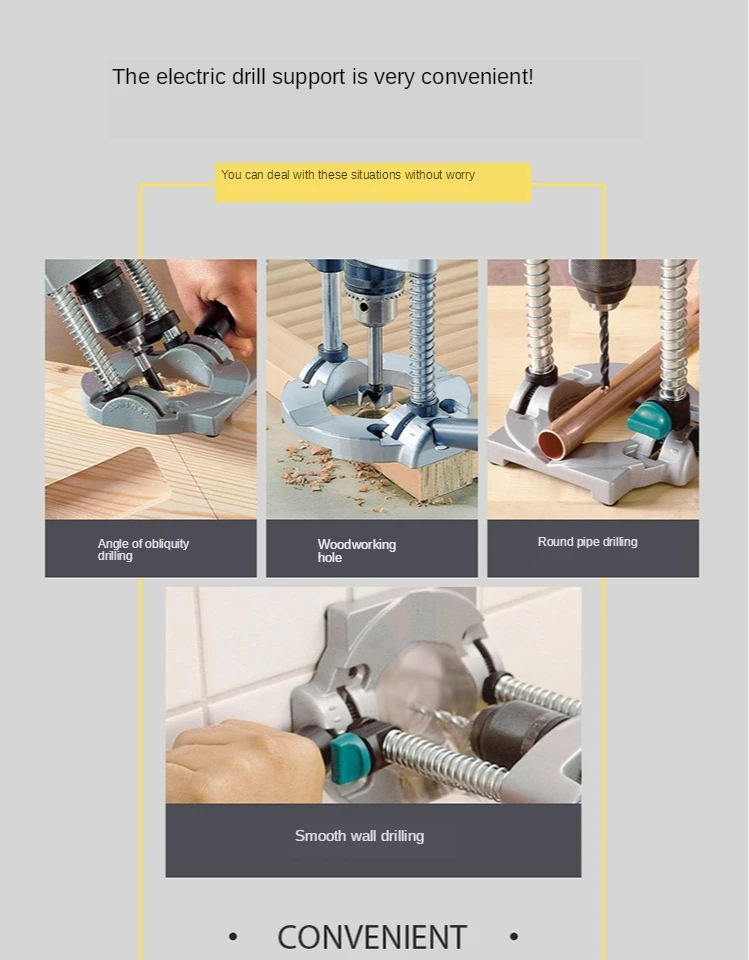 The electric drill support is very convenient!

You can deal with these situations without worry

Angle of obliquity drilling

Woodworking hole

Round pipe drilling

Smooth wall drilling

• CONVENIENT •