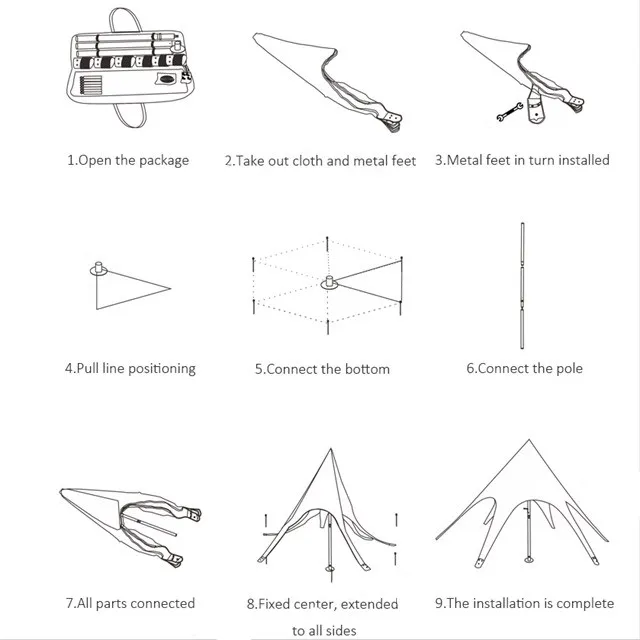 1.Open the package

2.Take out cloth and metal feet

3.Metal feet in turn installed

4.Pull line positioning

5.Connect the bottom

6.Connect the pole

7.All parts connected

8.Fixed center, extended to all sides

9.The installation is complete