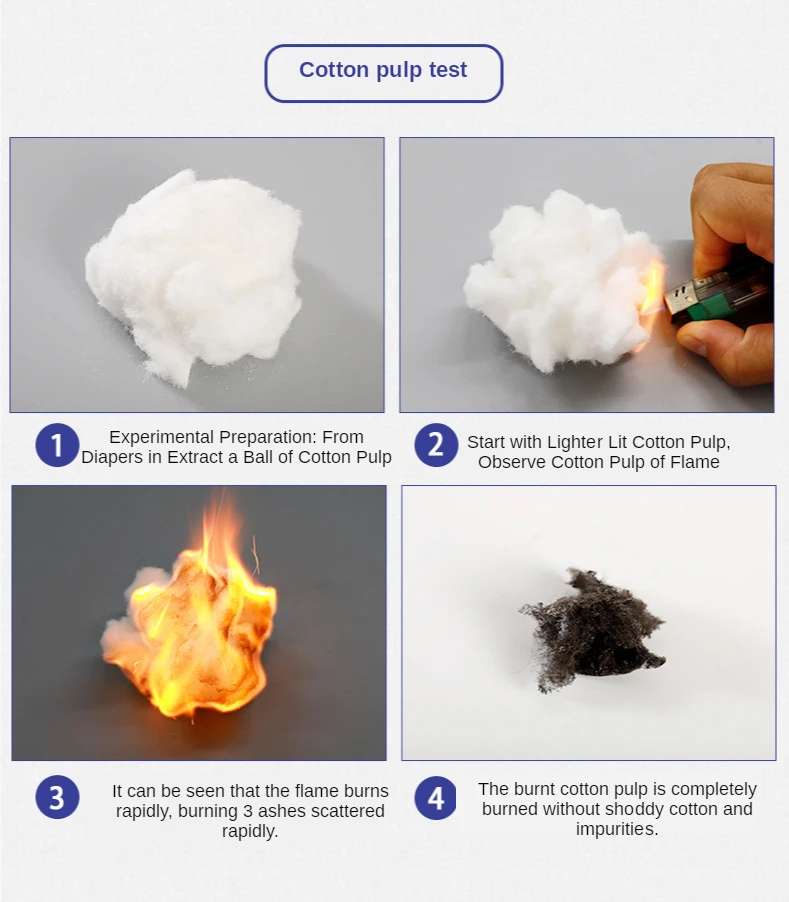 Cotton pulp test

1 Experimental Preparation: From Diapers in Extract a Ball of Cotton Pulp

2 Start with Lighter Lit Cotton Pulp, Observe Cotton Pulp of Flame

3 It can be seen that the flame burns rapidly, burning 3 ashes scattered rapidly.

4 The burnt cotton pulp is completely burned without shoddy cotton and impurities.