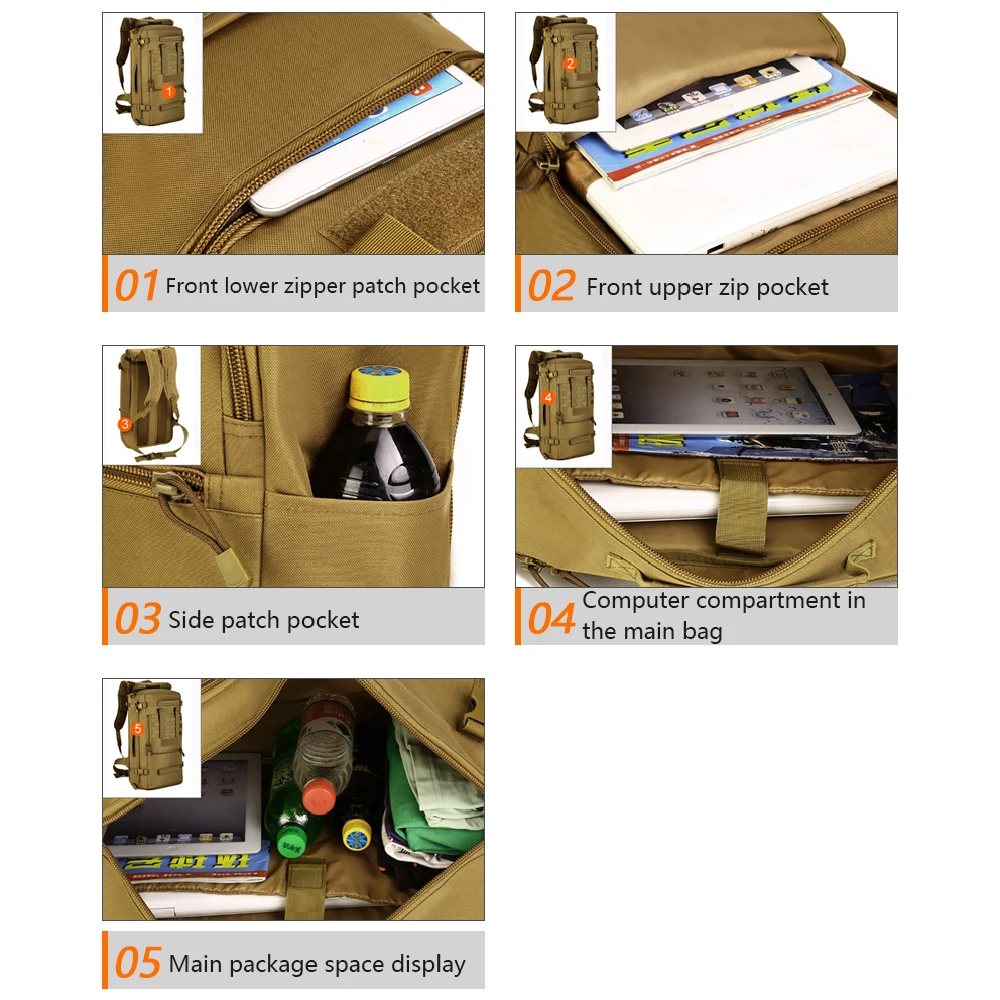 1
01 Front lower zipper patch pocket

2
02 Front upper zip pocket

3
03 Side patch pocket

4
04 Computer compartment in the main bag

5
05 Main package space display