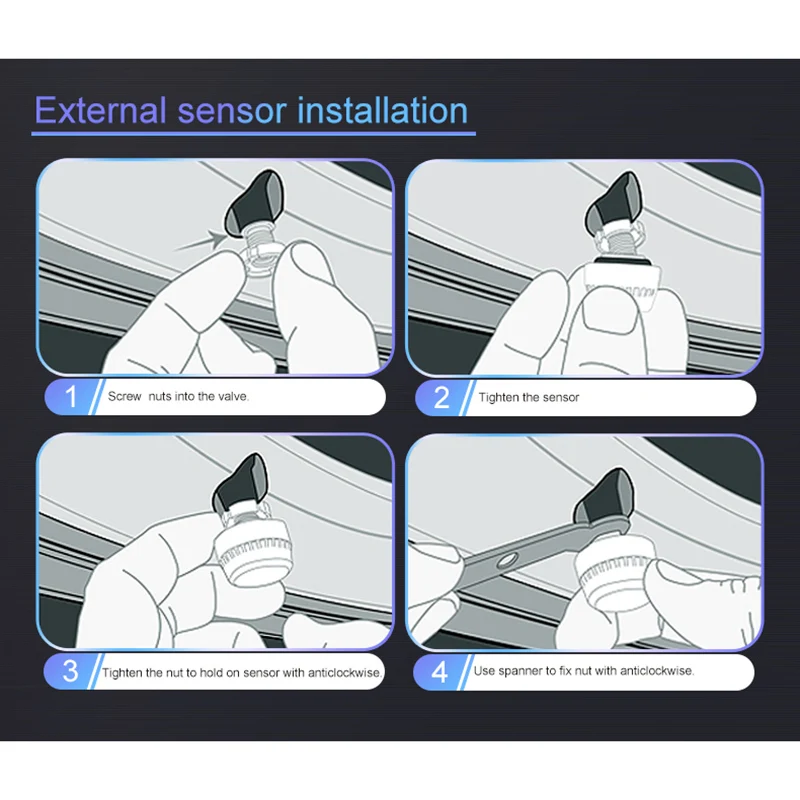 External sensor installation

1 Screw nuts into the valve.

2 Tighten the sensor

3 Tighten the nut to hold on sensor with anticlockwise.

4 Use spanner to fix nut with anticlockwise.