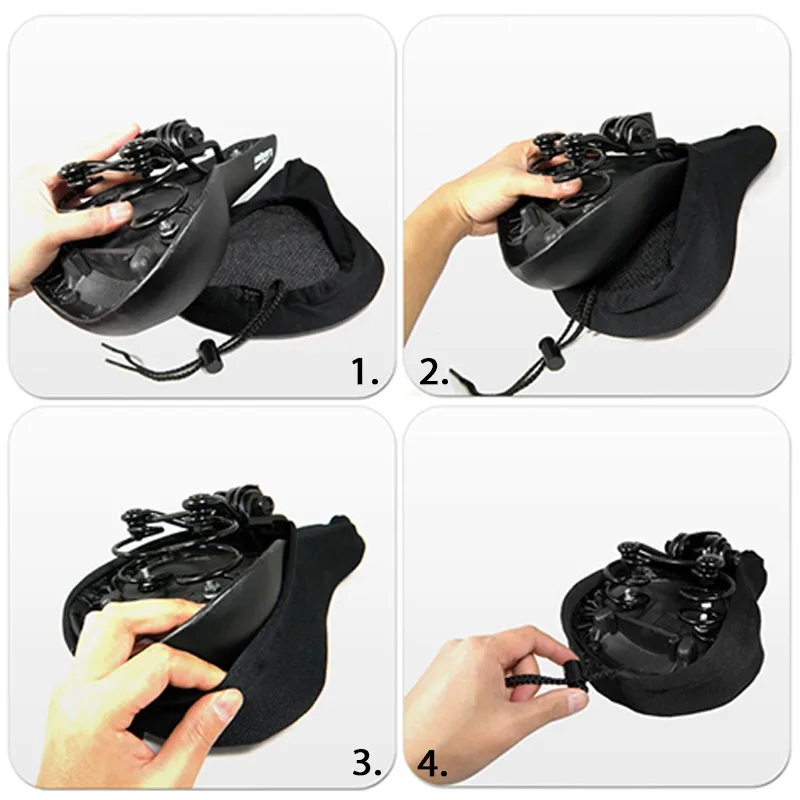 1.

2.

3.

4.