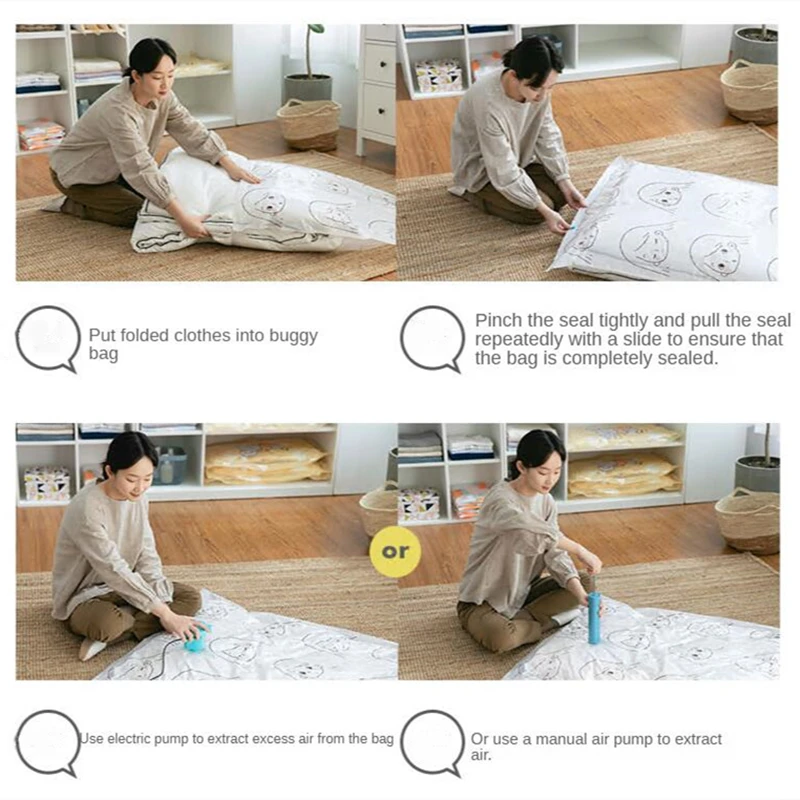 Put folded clothes into buggy bag

Pinch the seal tightly and pull the seal repeatedly with a slide to ensure that the bag is completely sealed.

or

Use electric pump to extract excess air from the bag

Or use a manual air pump to extract air.