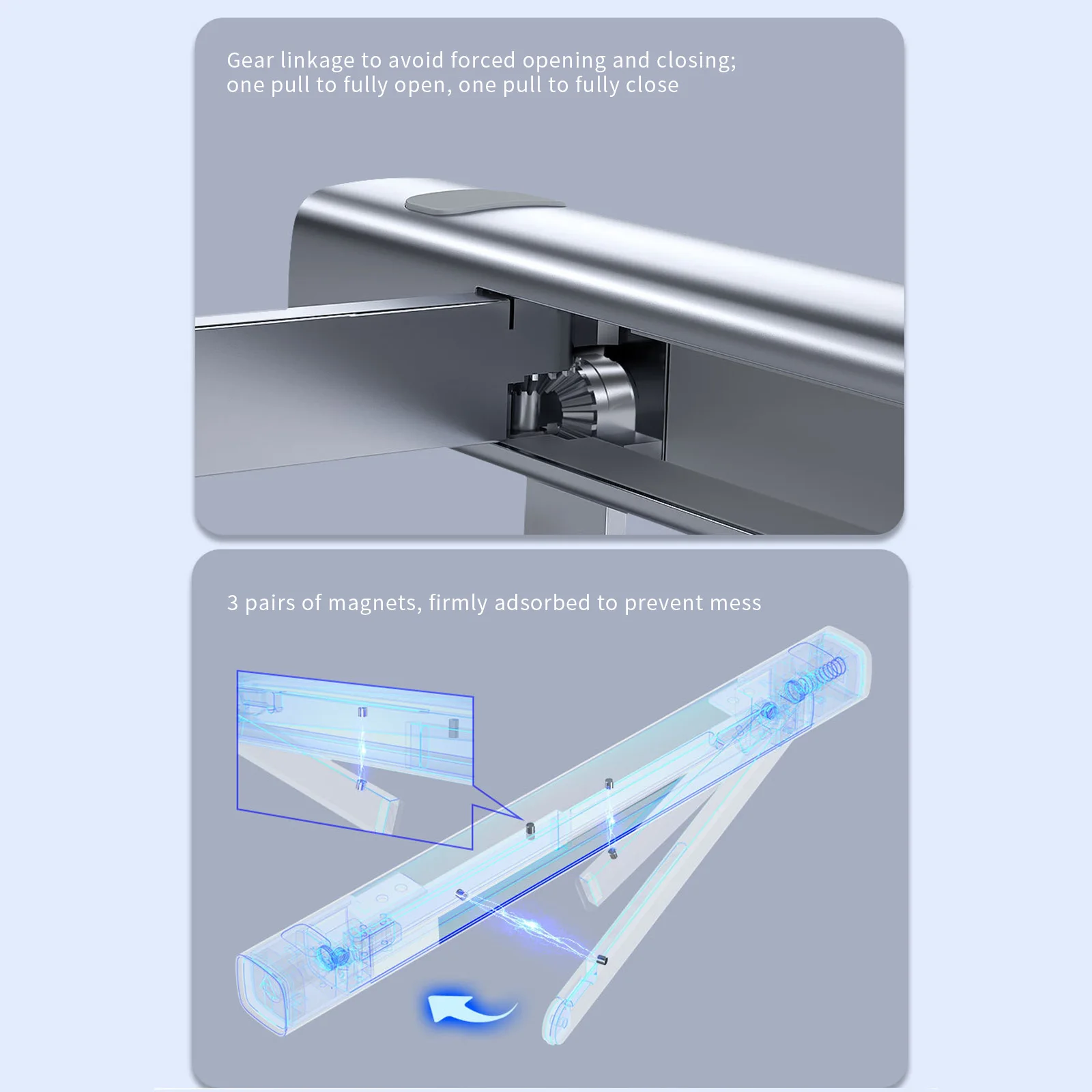 Gear linkage to avoid forced opening and closing;
one pull to fully open, one pull to fully close

3 pairs of magnets, firmly adsorbed to prevent mess