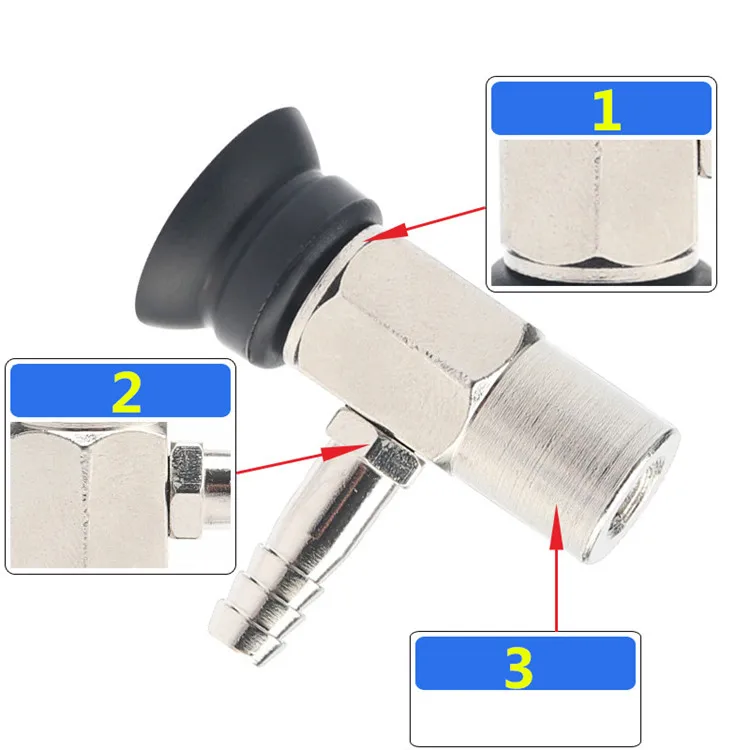 1

2

3