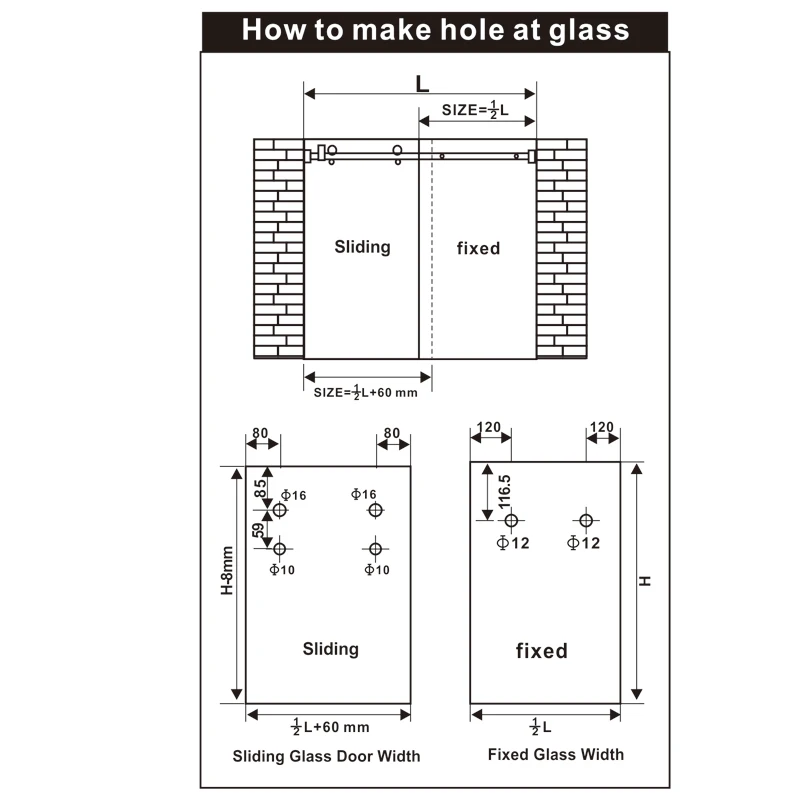 How to make hole at glass

L

SIZE=$\frac{1}{2}$L

Sliding

fixed

SIZE=$\frac{1}{2}$L+60 mm

80

80

85

Φ16

Φ16

59

Φ10

Φ10

H-8mm

Sliding

$\frac{1}{2}$L+60 mm

Sliding Glass Door Width

120

120

116.5

Φ12

Φ12

H

fixed

$\frac{1}{2}$L

Fixed Glass Width