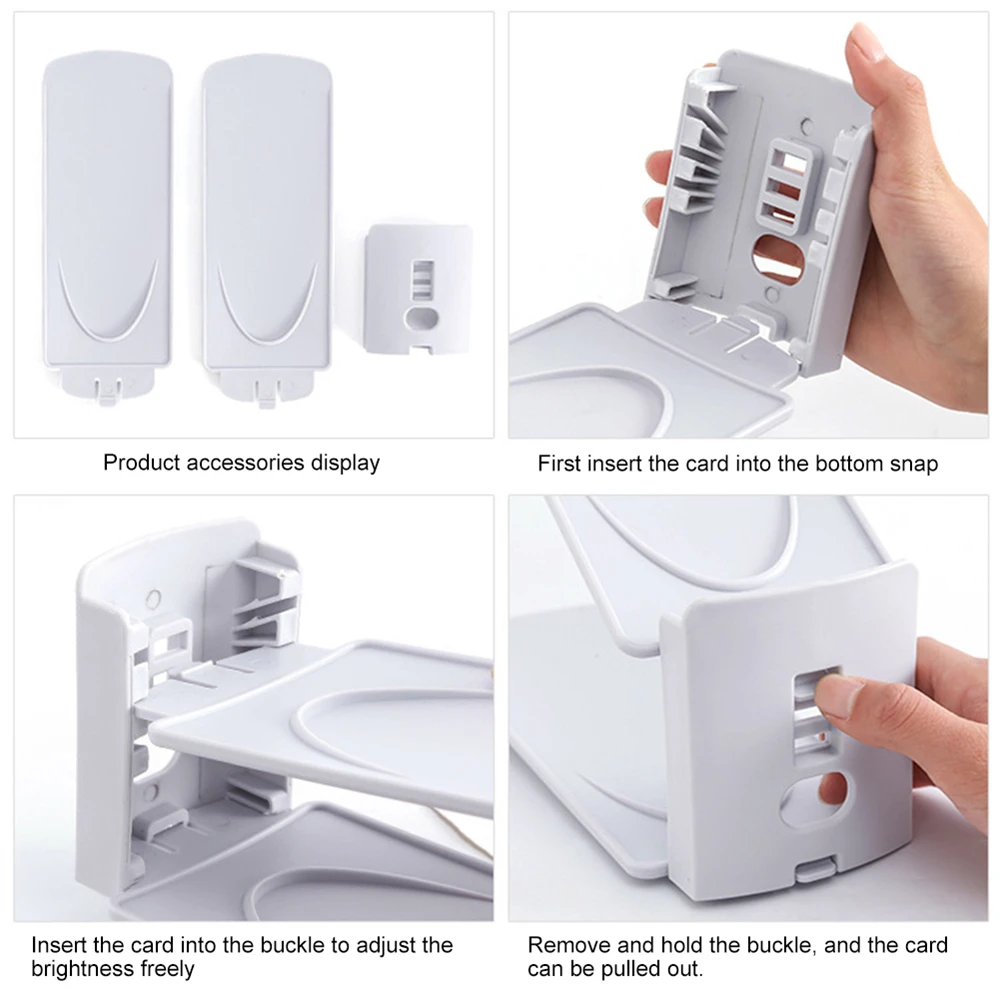 Product accessories display

First insert the card into the bottom snap

Insert the card into the buckle to adjust the brightness freely

Remove and hold the buckle, and the card can be pulled out.