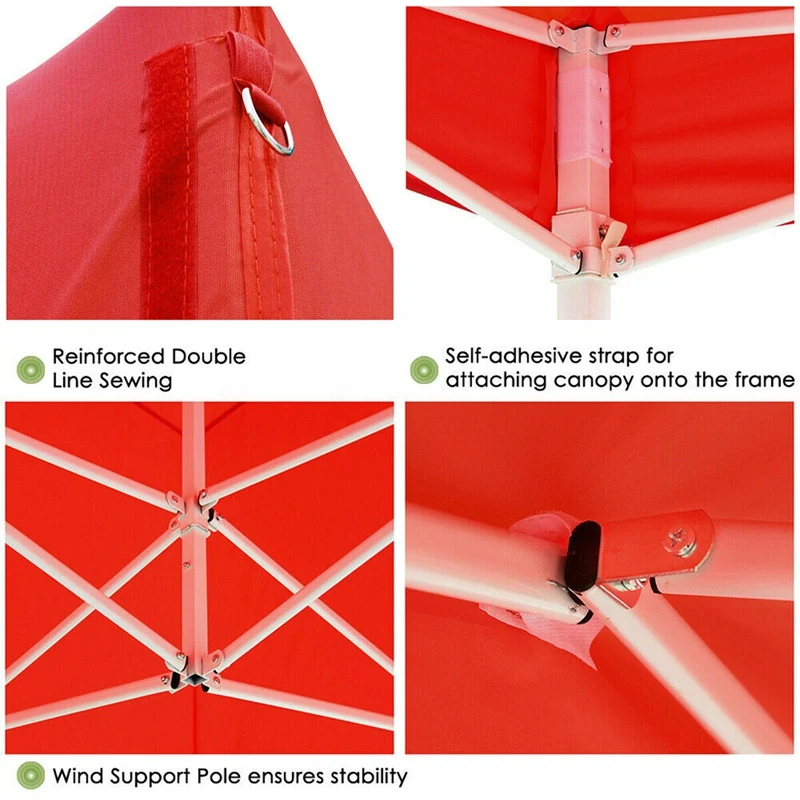 Reinforced Double Line Sewing

Self-adhesive strap for attaching canopy onto the frame

Wind Support Pole ensures stability