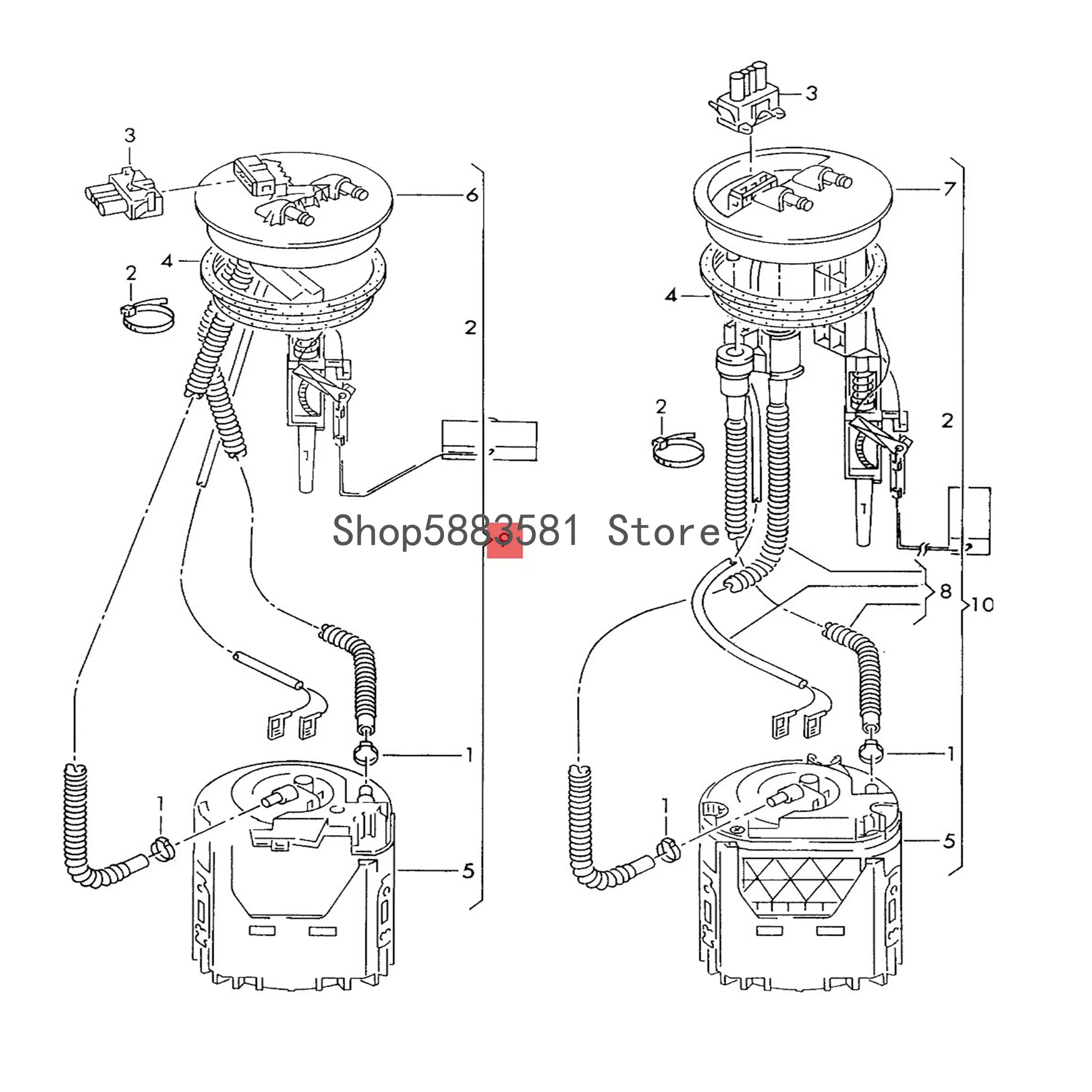 3

6

4

2

2

Shop5883581 Store

1

1

5

3

7

4

2

2

8

10

1

1

5