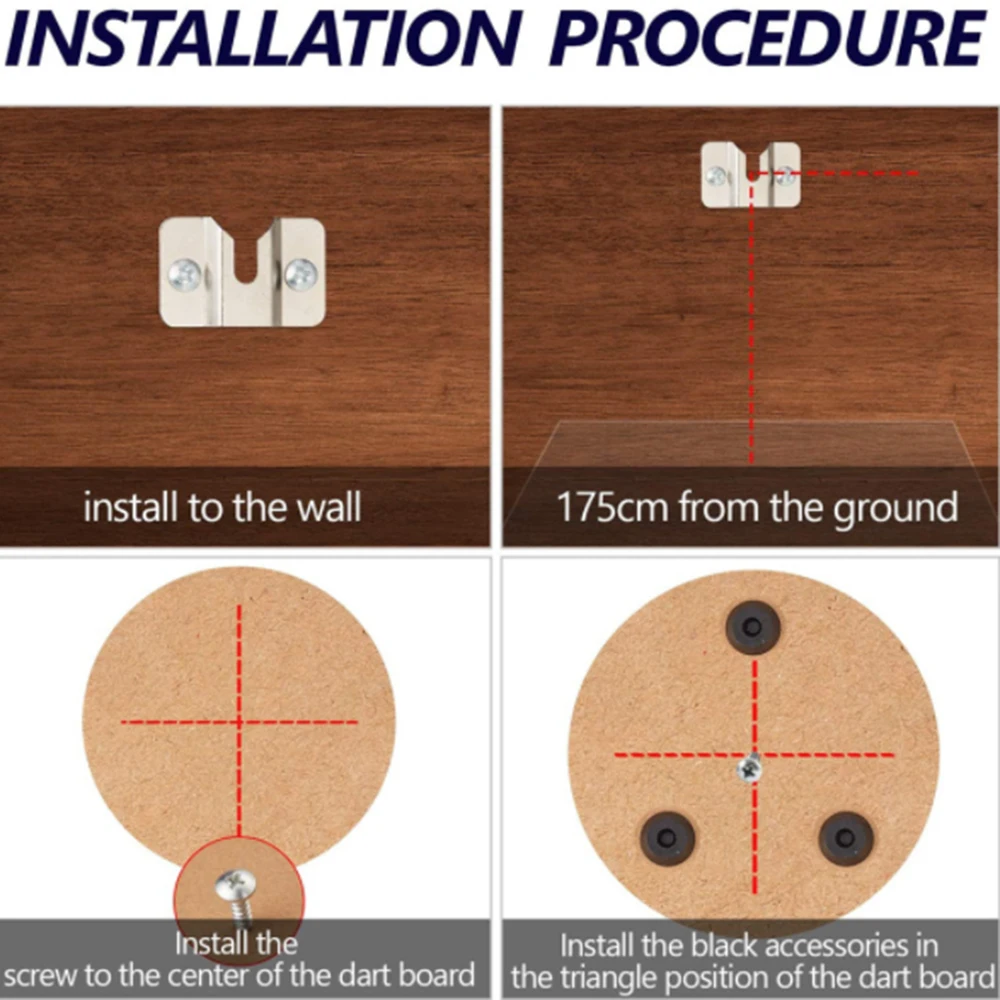 INSTALLATION PROCEDURE

install to the wall

175cm from the ground

Install the screw to the center of the dart board

Install the black accessories in the triangle position of the dart board