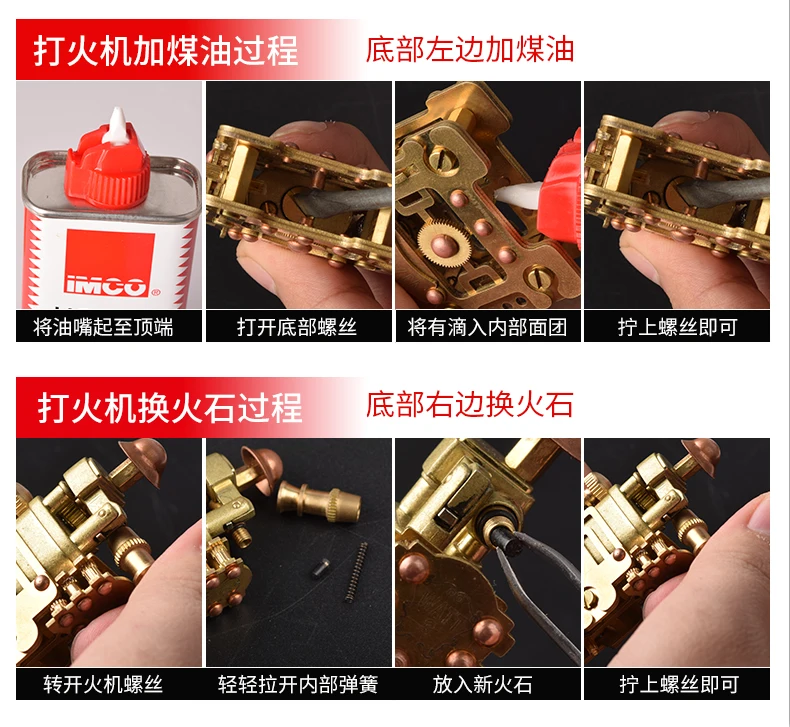 打火机加煤油过程

底部左边加煤油

IMCO

将油嘴起至顶端

打开底部螺丝

将有滴入内部面团

拧上螺丝即可

打火机换火石过程

底部右边换火石

转开火机螺丝

轻轻拉开内部弹簧

放入新火石

拧上螺丝即可