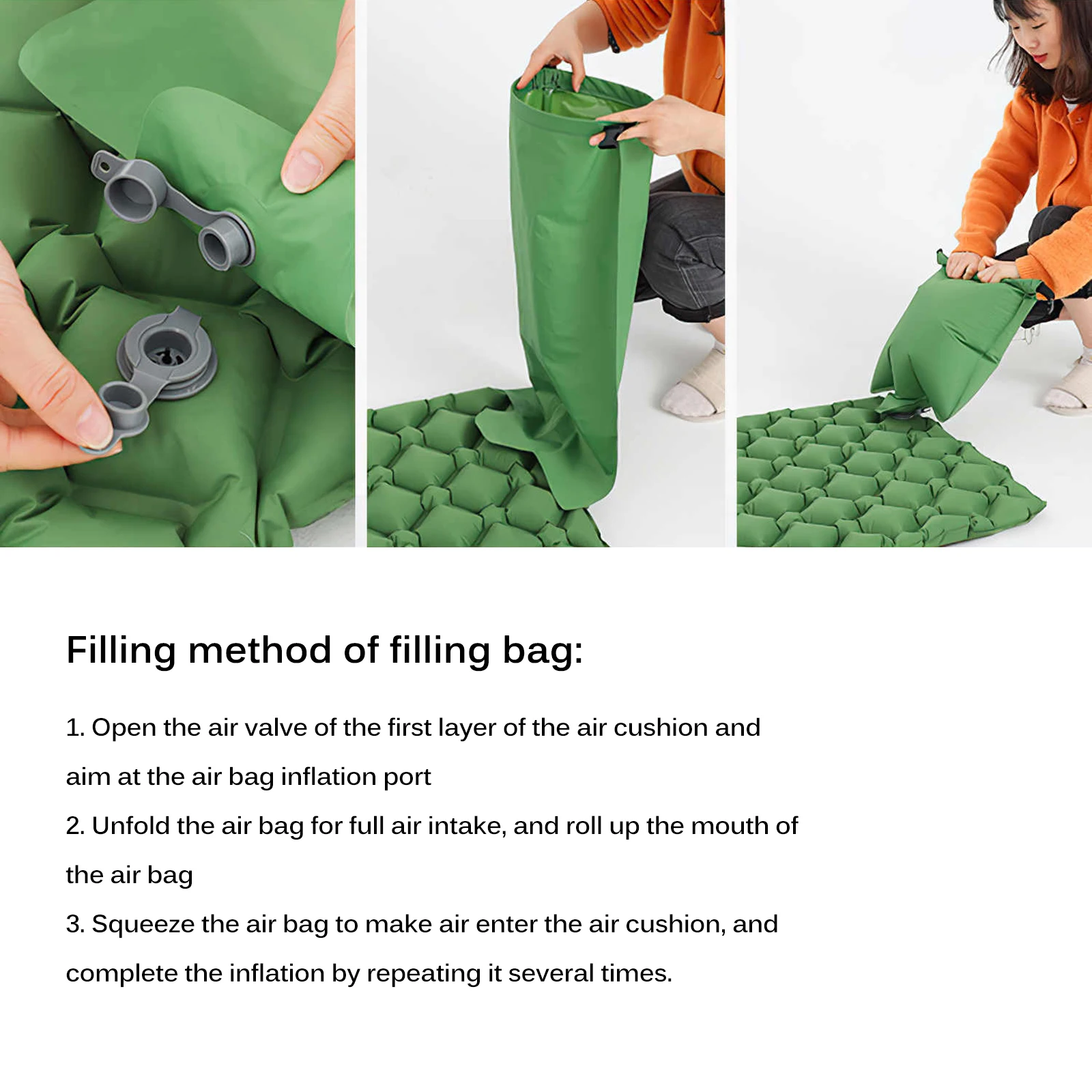 Filling method of filling bag:

1. Open the air valve of the first layer of the air cushion and aim at the air bag inflation port

2. Unfold the air bag for full air intake, and roll up the mouth of the air bag

3. Squeeze the air bag to make air enter the air cushion, and complete the inflation by repeating it several times.