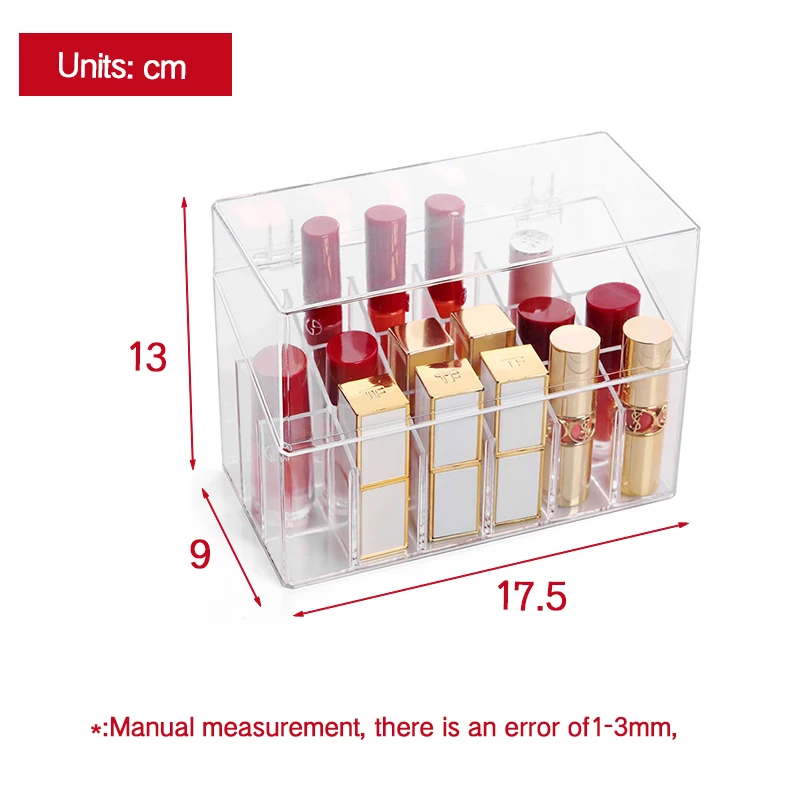 Units: cm

13

9

17.5

TF

TF

TF

*:Manual measurement, there is an error of1-3mm,