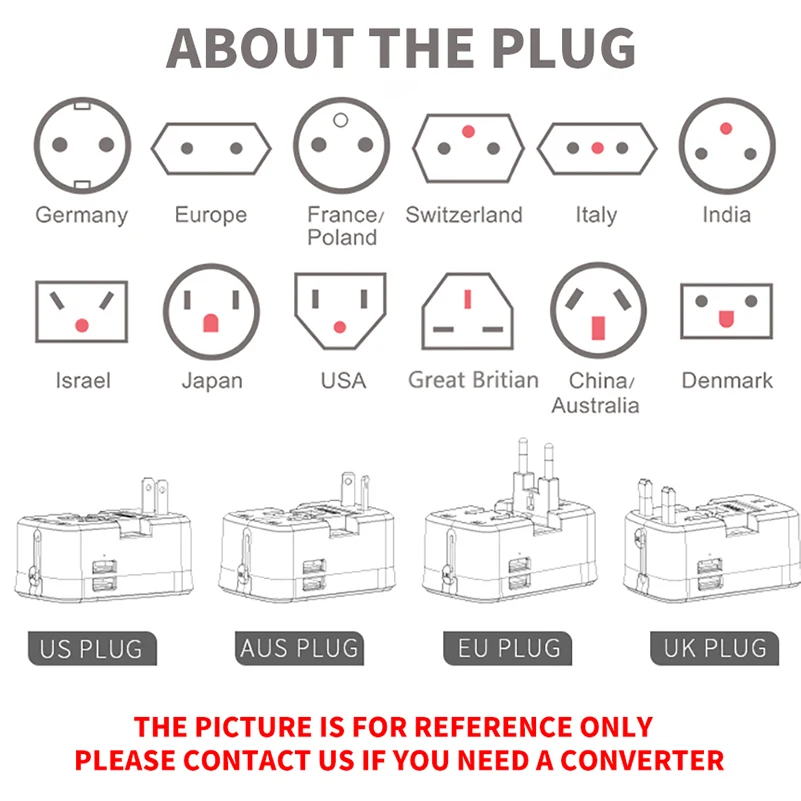 ABOUT THE PLUG

Germany
Europe
France/ Poland
Switzerland
Italy
India

Israel
Japan
USA
Great Britian
China/ Australia
Denmark

US PLUG
AUS PLUG
EU PLUG
UK PLUG

THE PICTURE IS FOR REFERENCE ONLY
PLEASE CONTACT US IF YOU NEED A CONVERTER