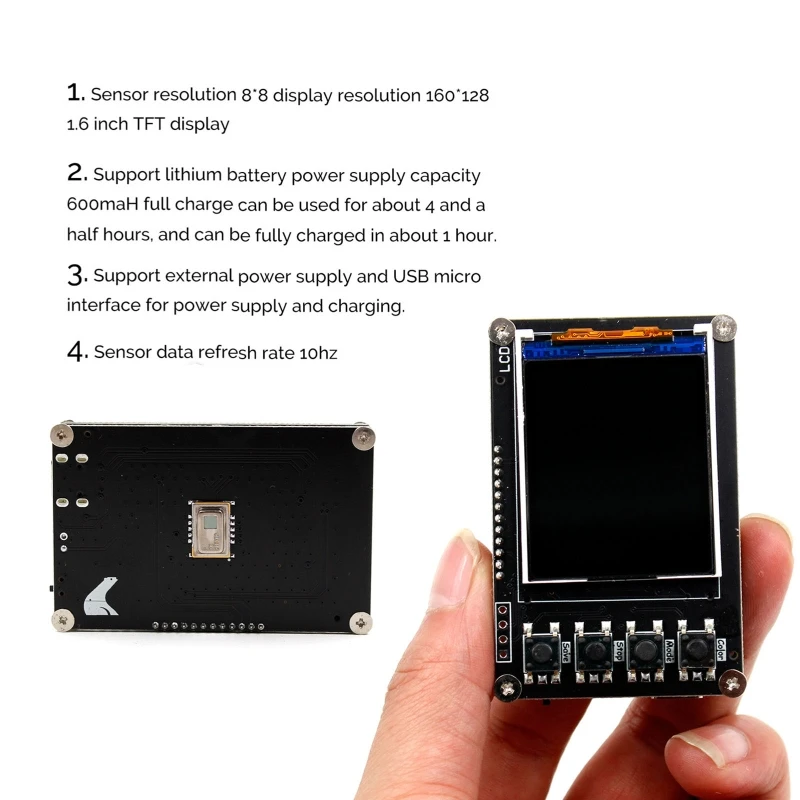 1. Sensor resolution 8*8 display resolution 160*128 1.6 inch TFT display

2. Support lithium battery power supply capacity 600maH full charge can be used for about 4 and a half hours, and can be fully charged in about 1 hour.

3. Support external power supply and USB micro interface for power supply and charging.

4. Sensor data refresh rate 10hz

LCD

Save Stop Mode Color