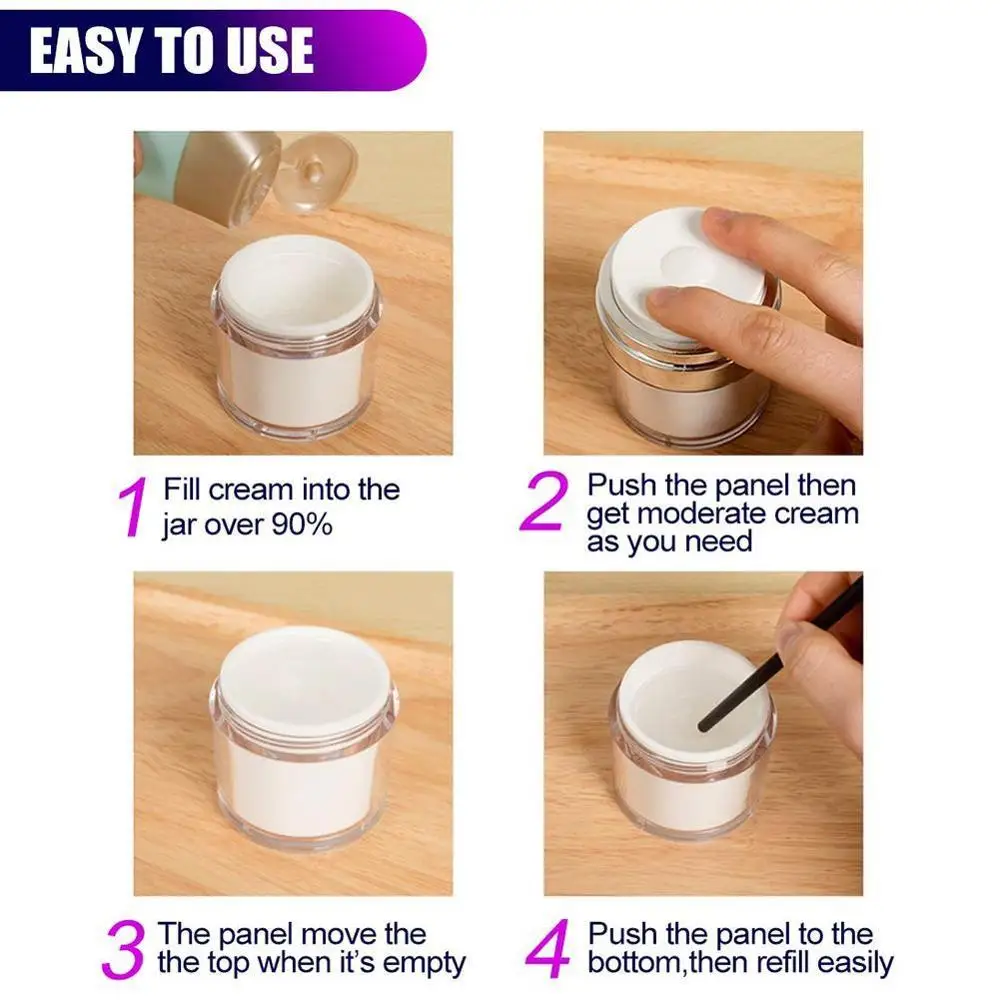 EASY TO USE

1 Fill cream into the jar over 90%

2 Push the panel then get moderate cream as you need

3 The panel move the the top when it's empty

4 Push the panel to the bottom,then refill easily