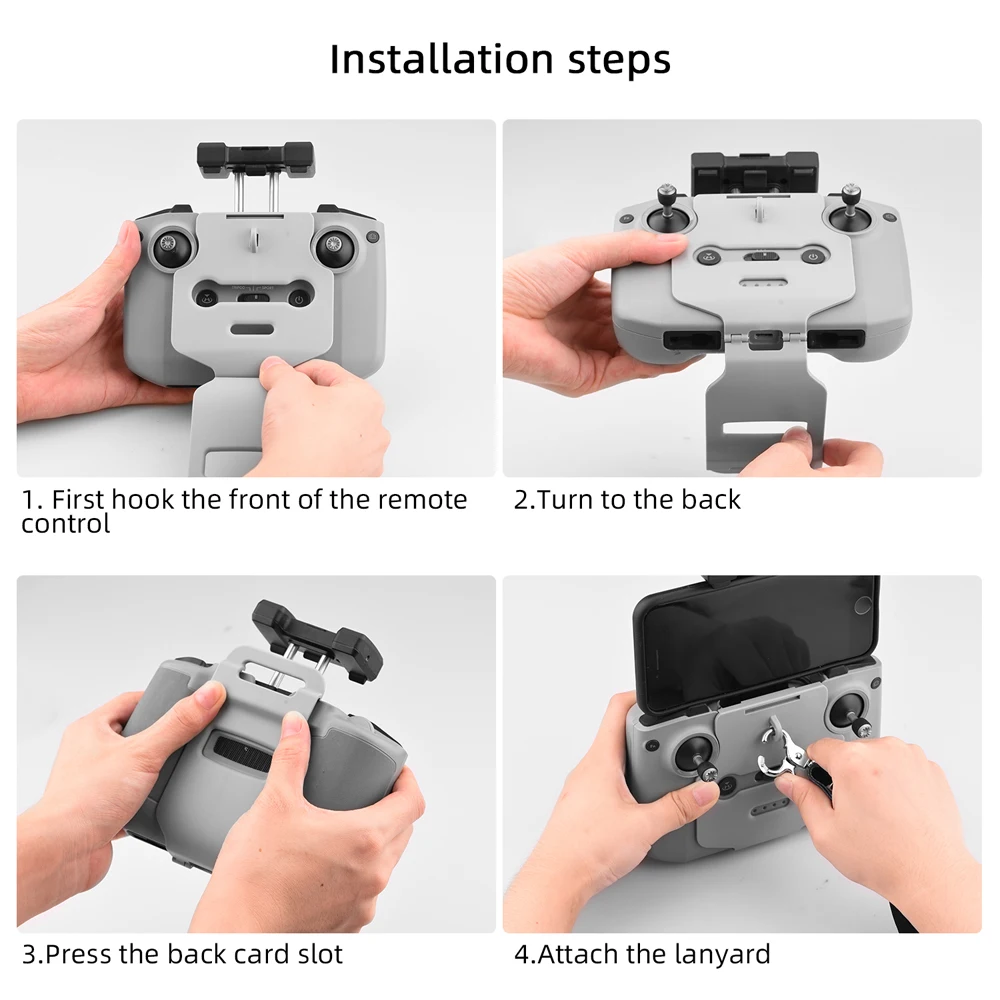 Installation steps

1. First hook the front of the remote control

2.Turn to the back

3.Press the back card slot

4.Attach the lanyard