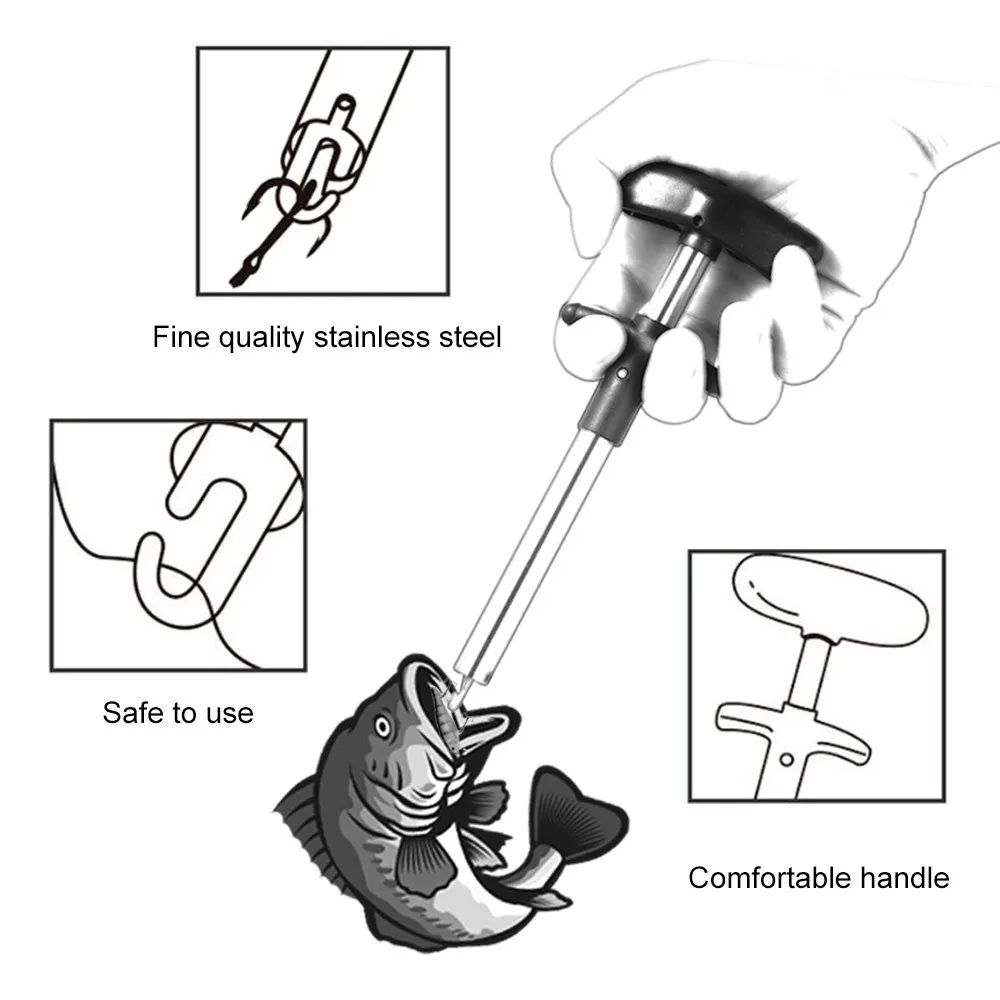 Fine quality stainless steel

Safe to use

Comfortable handle