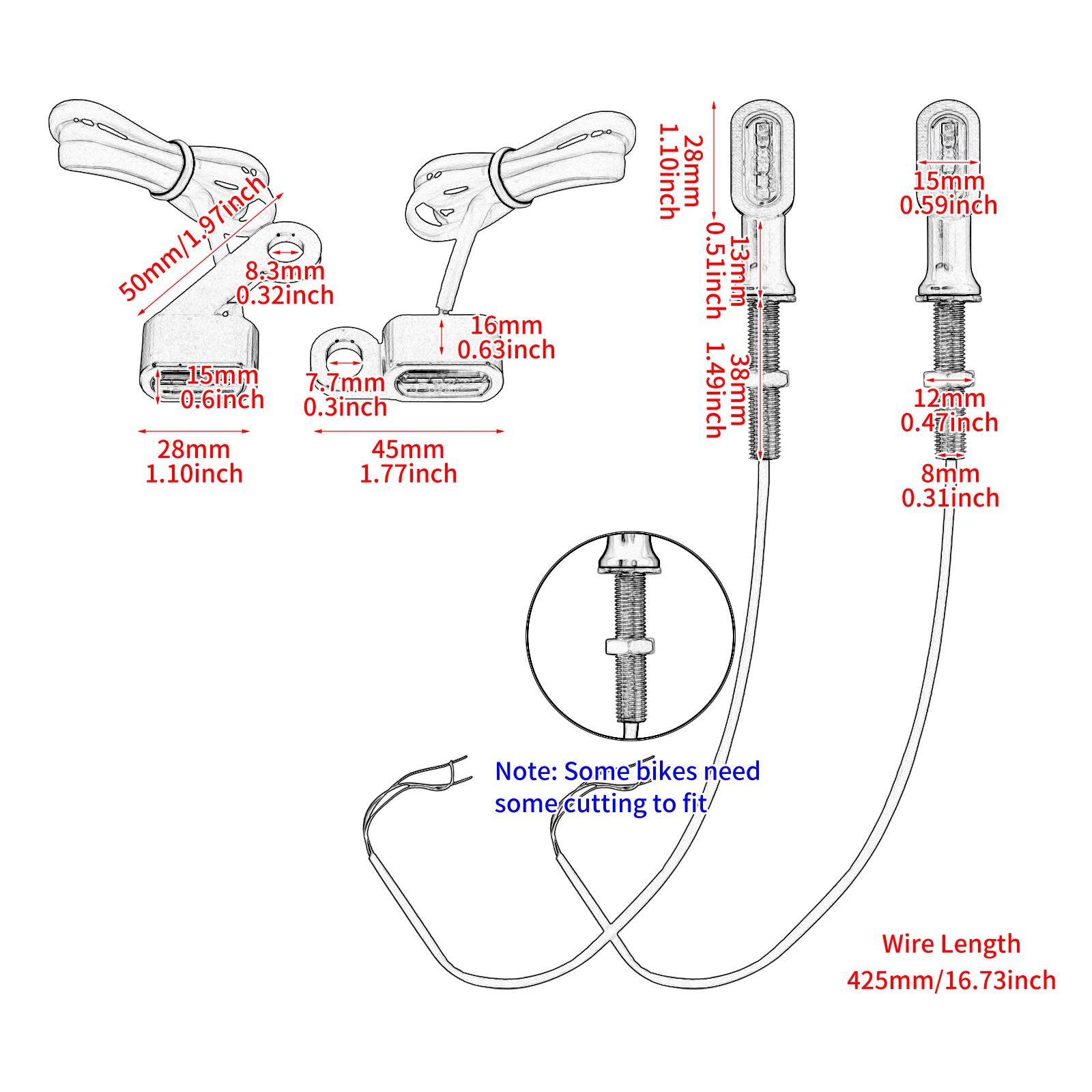 50mm/1.97inch

8.3mm
0.32inch

15mm
0.6inch

28mm
1.10inch

16mm
0.63inch

7.7mm
0.3inch

45mm
1.77inch

28mm
1.10inch

13mm
0.51inch

38mm
1.49inch

15mm
0.59inch

12mm
0.47inch

8mm
0.31inch

Note: Some bikes need some cutting to fit

Wire Length
425mm/16.73inch