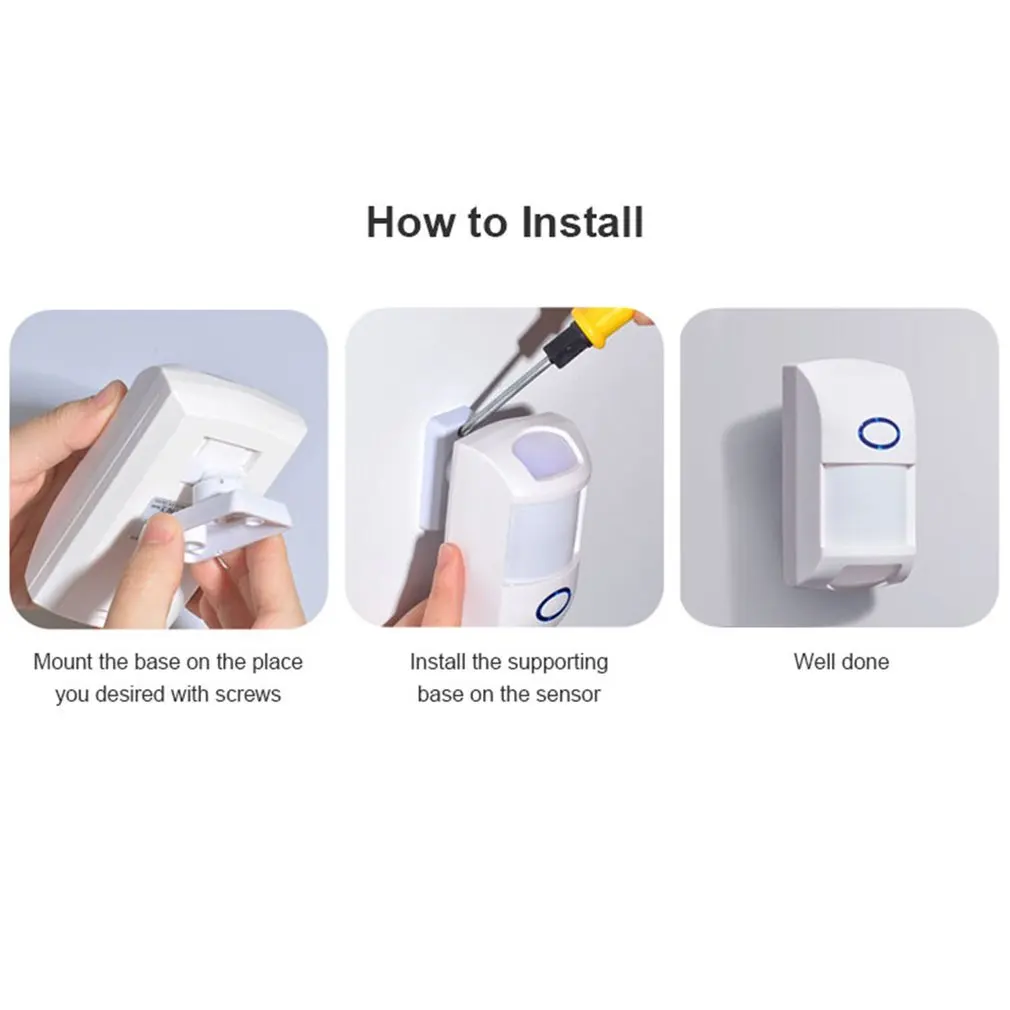 How to Install

Mount the base on the place you desired with screws

Install the supporting base on the sensor

Well done