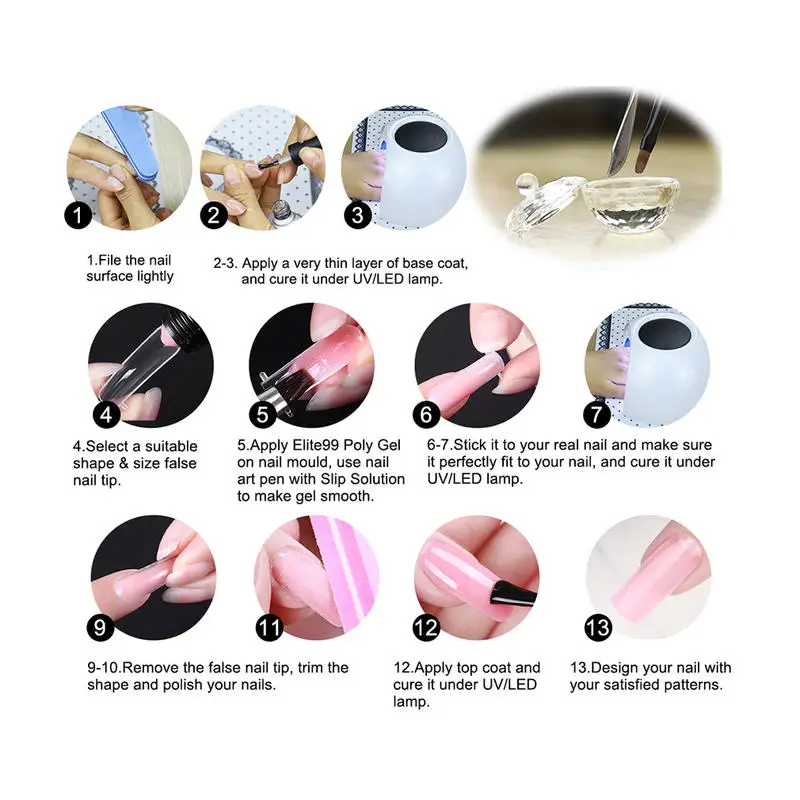 1

2

3

1.File the nail surface lightly

2-3. Apply a very thin layer of base coat, and cure it under UV/LED lamp.

4

5

6

7

4.Select a suitable shape & size false nail tip.

5.Apply Elite99 Poly Gel on nail mould, use nail art pen with Slip Solution to make gel smooth.

6-7.Stick it to your real nail and make sure it perfectly fit to your nail, and cure it under UV/LED lamp.

9

11

12

13

9-10.Remove the false nail tip, trim the shape and polish your nails.

12.Apply top coat and cure it under UV/LED lamp.

13.Design your nail with your satisfied patterns.