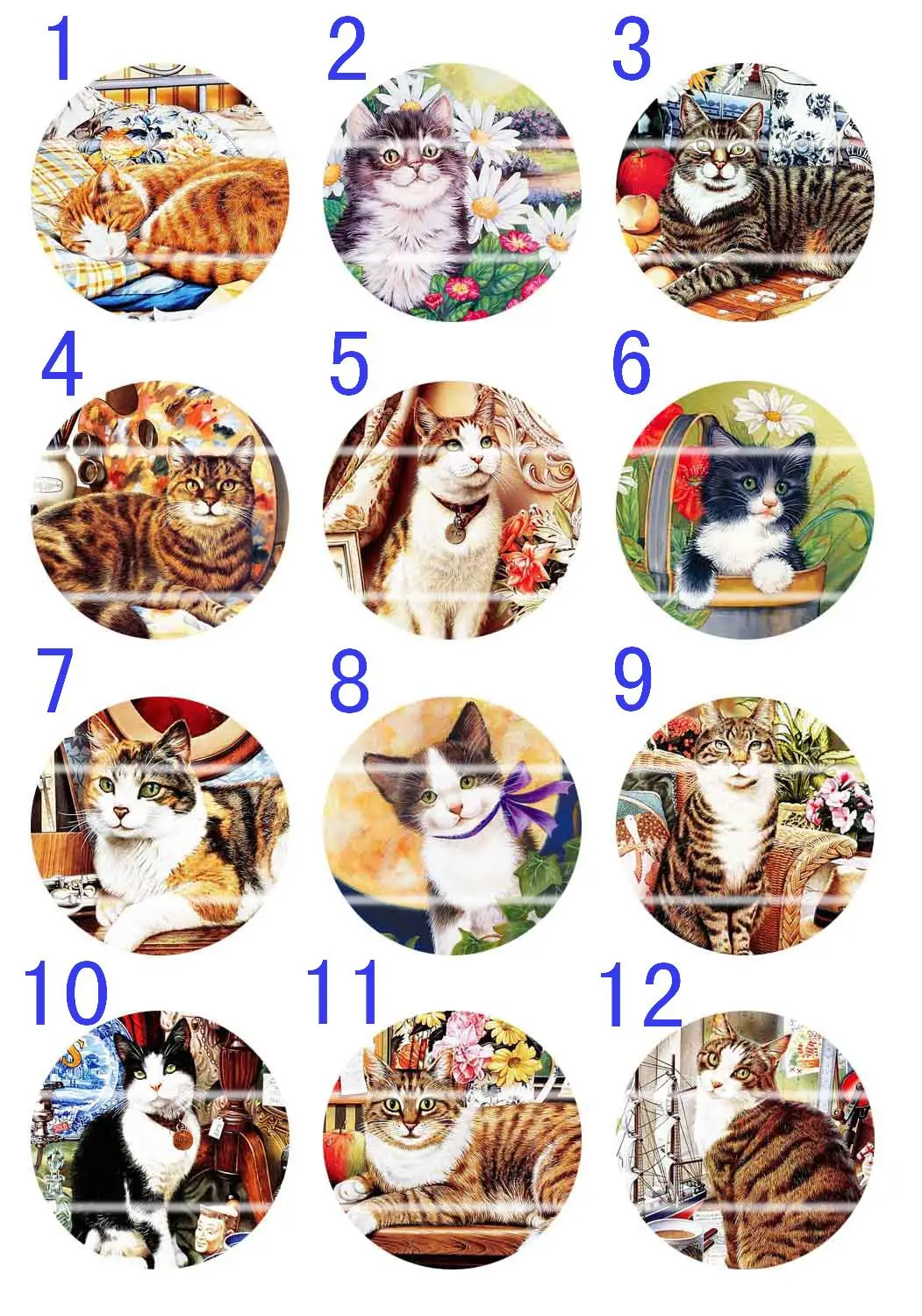 1
2
3
4
5
6
7
8
9
10
11
12