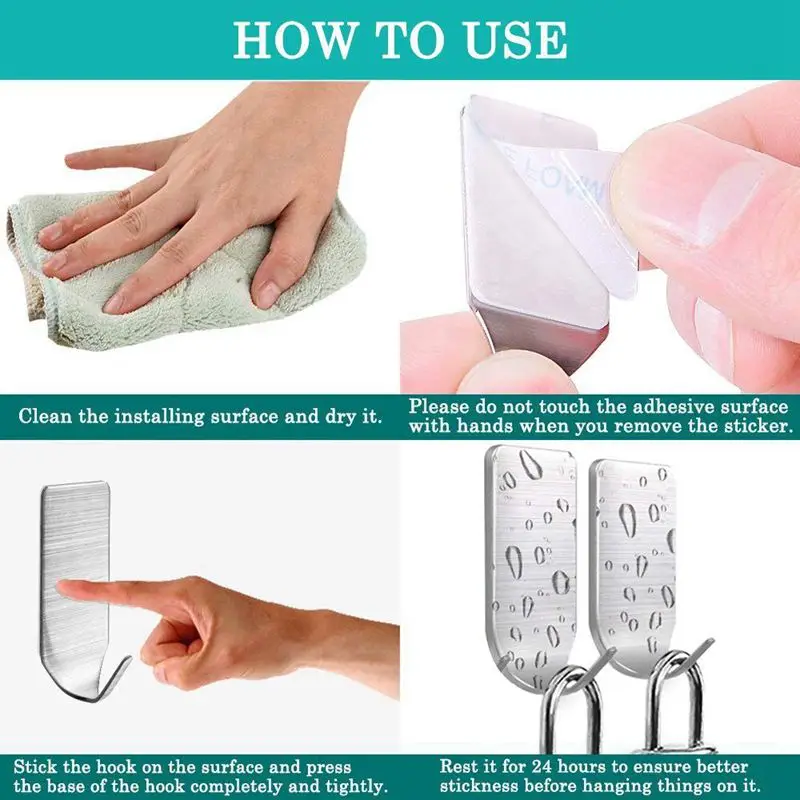 HOW TO USE

Clean the installing surface and dry it.

Please do not touch the adhesive surface with hands when you remove the sticker.

Stick the hook on the surface and press the base of the hook completely and tightly.

Rest it for 24 hours to ensure better stickness before hanging things on it.