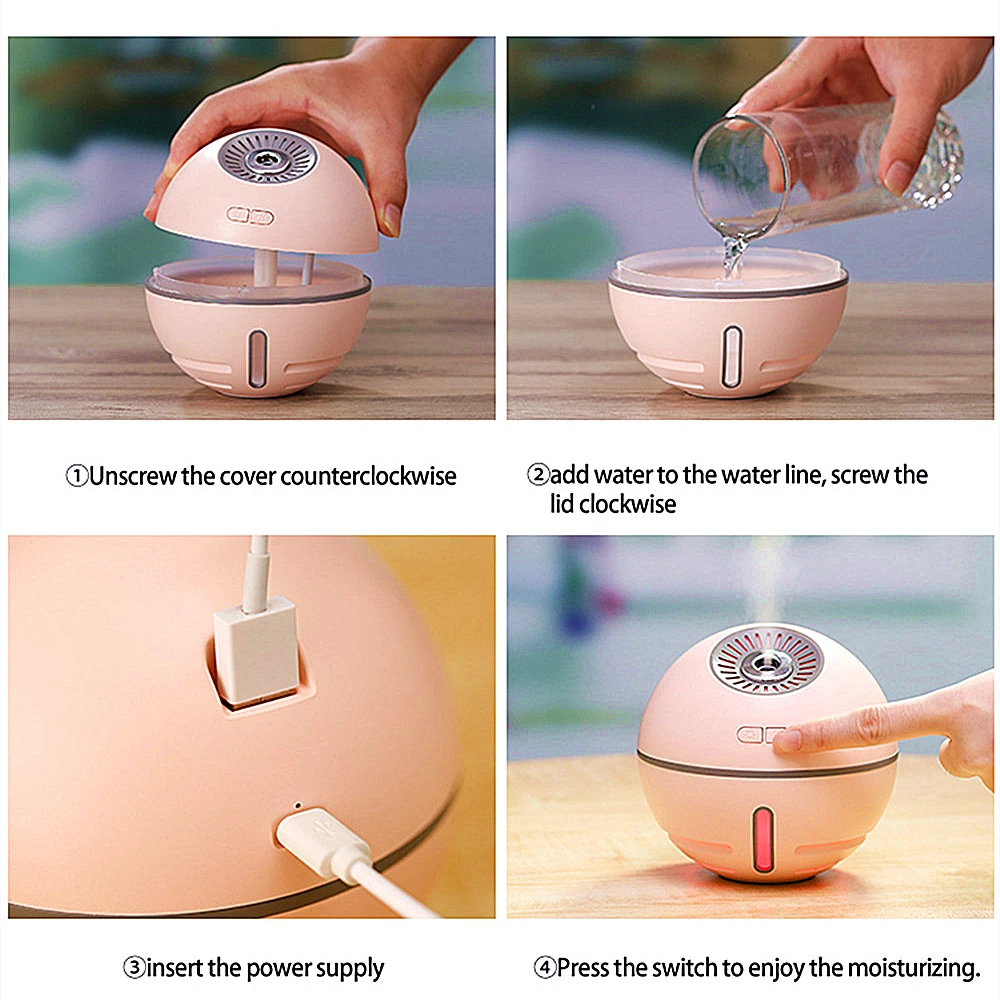 ①Unscrew the cover counterclockwise

②add water to the water line, screw the lid clockwise

③insert the power supply

④Press the switch to enjoy the moisturizing.