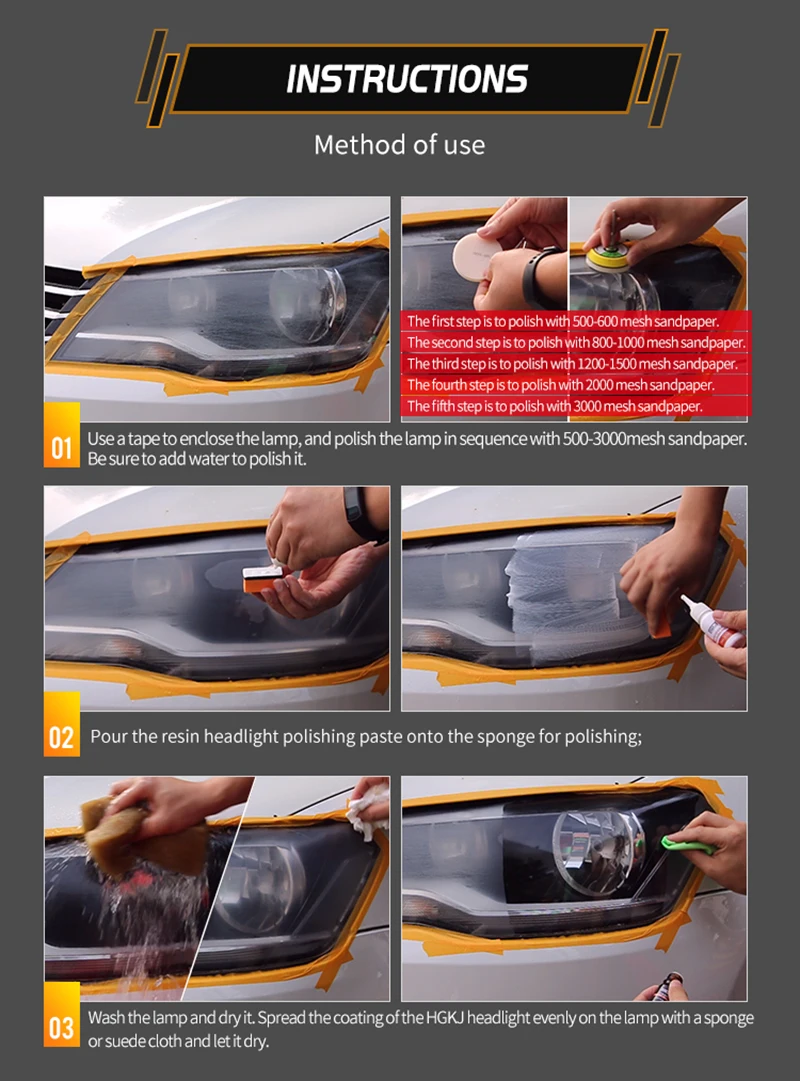 INSTRUCTIONS

Method of use

The first step is to polish with 500-600 mesh sandpaper.
The second step is to polish with 800-1000 mesh sandpaper.
The third step is to polish with 1200-1500 mesh sandpaper.
The fourth step is to polish with 2000 mesh sandpaper.
The fifth step is to polish with 3000 mesh sandpaper.

01 Use a tape to enclose the lamp, and polish the lamp in sequence with 500-3000mesh sandpaper. Be sure to add water to polish it.

02 Pour the resin headlight polishing paste onto the sponge for polishing;

03 Wash the lamp and dry it. Spread the coating of the HGKJ headlight evenly on the lamp with a sponge or suede cloth and let it dry.