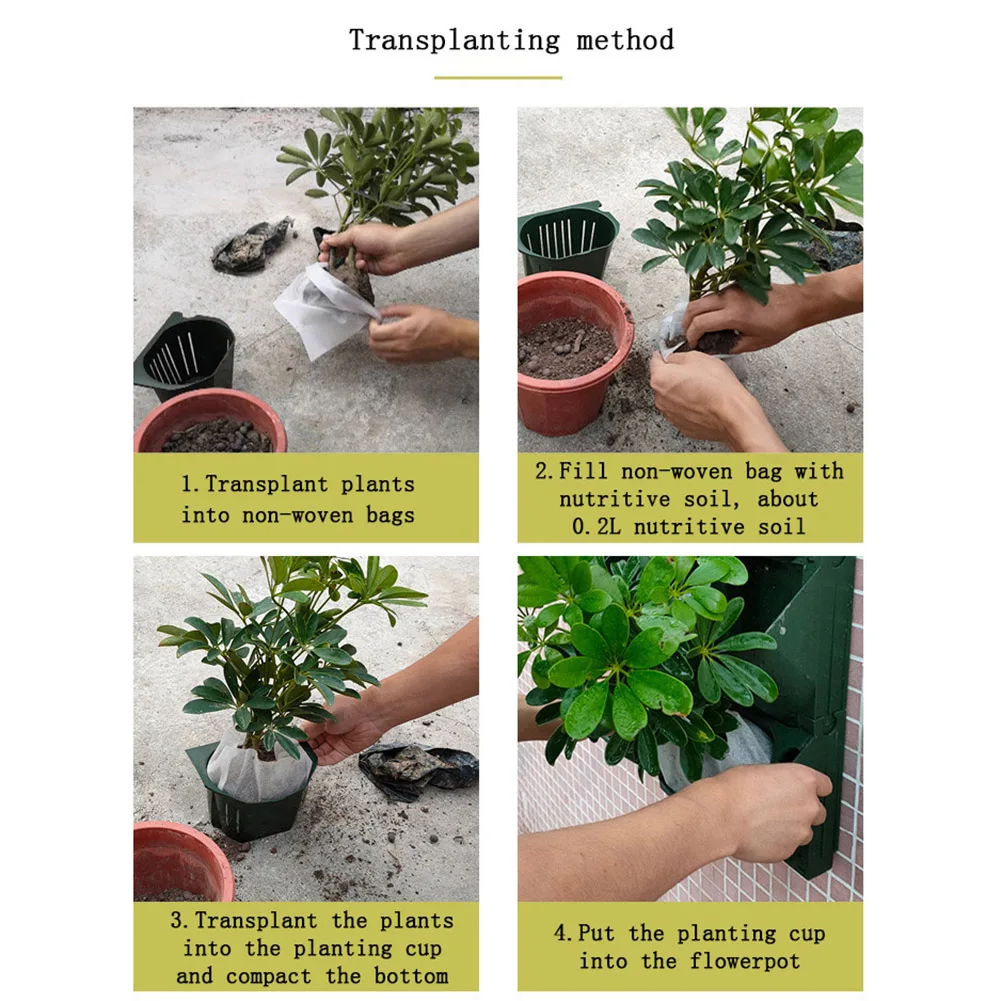 Transplanting method

1. Transplant plants into non-woven bags

2. Fill non-woven bag with nutritive soil, about 0.2L nutritive soil

3. Transplant the plants into the planting cup and compact the bottom

4. Put the planting cup into the flowerpot