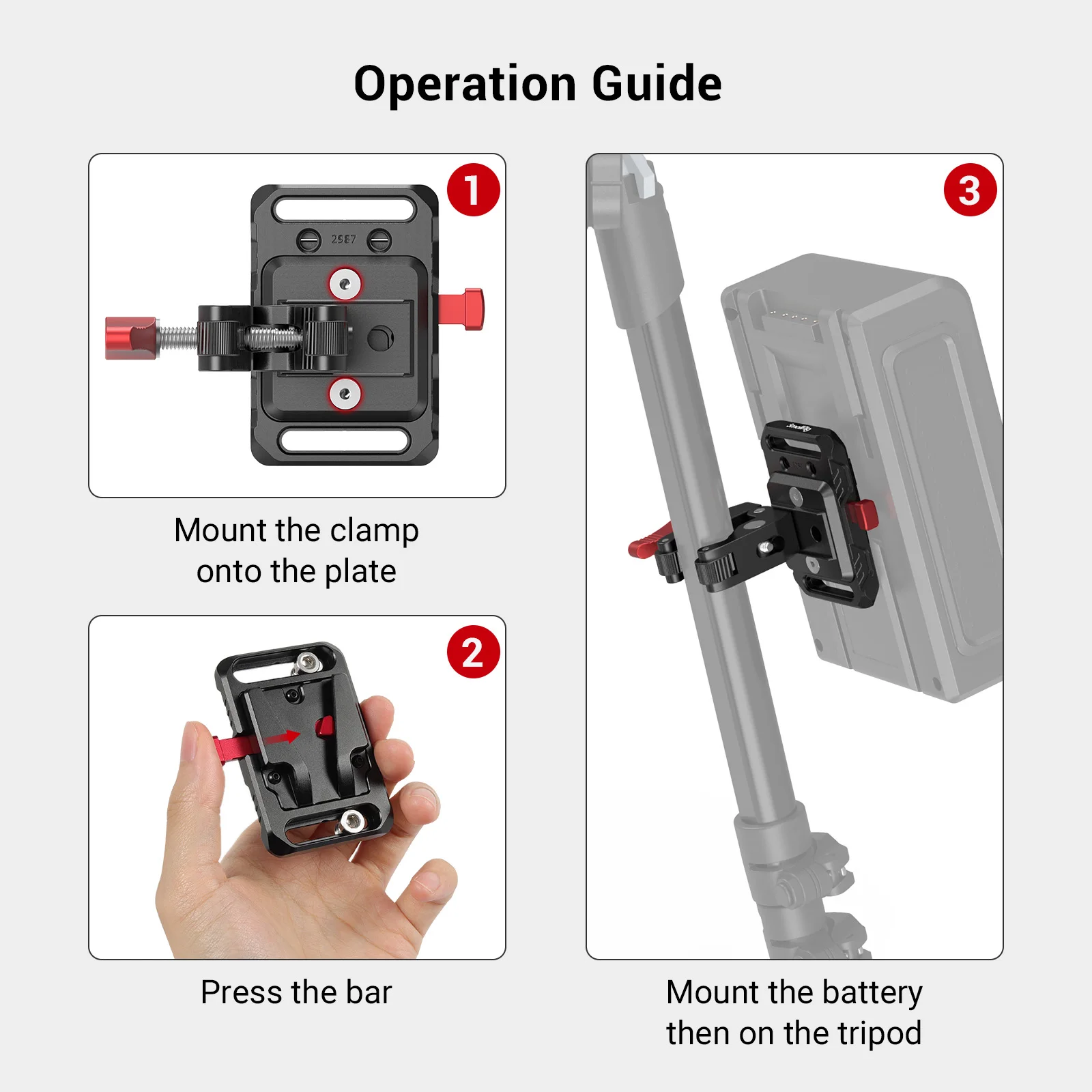 Operation Guide

1

2987

Mount the clamp onto the plate

2

Press the bar

3

SmallRig

Mount the battery then on the tripod