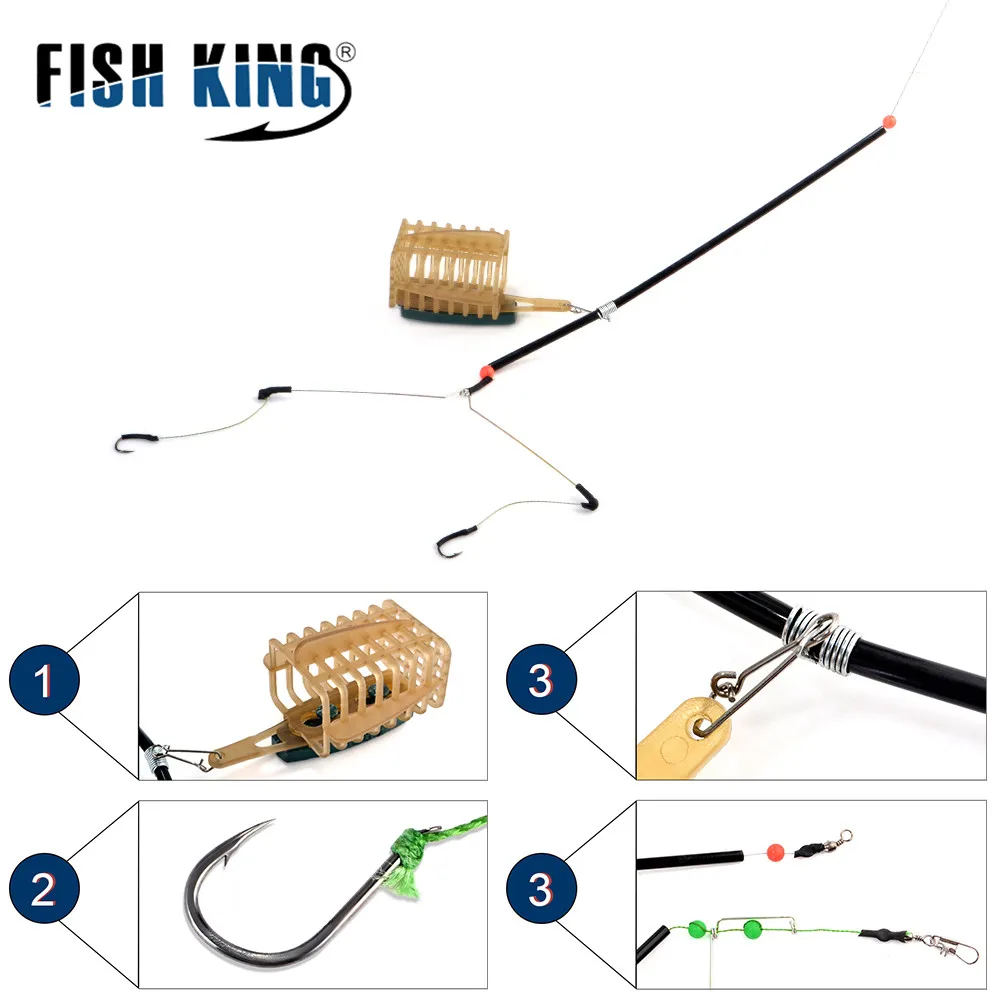 FISH KING®

1

3

2

3