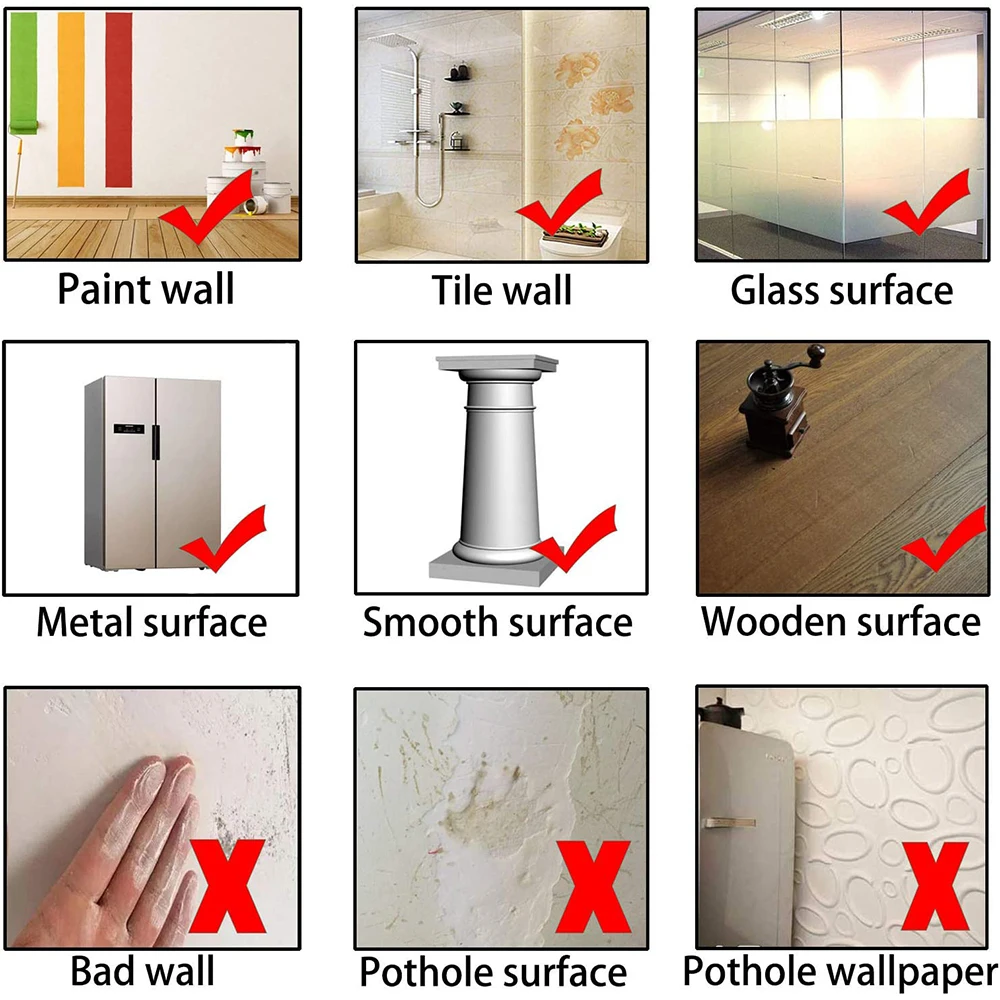 Paint wall

Tile wall

Glass surface

Metal surface

Smooth surface

Wooden surface

X

Bad wall

X

Pothole surface

X

Pothole wallpaper