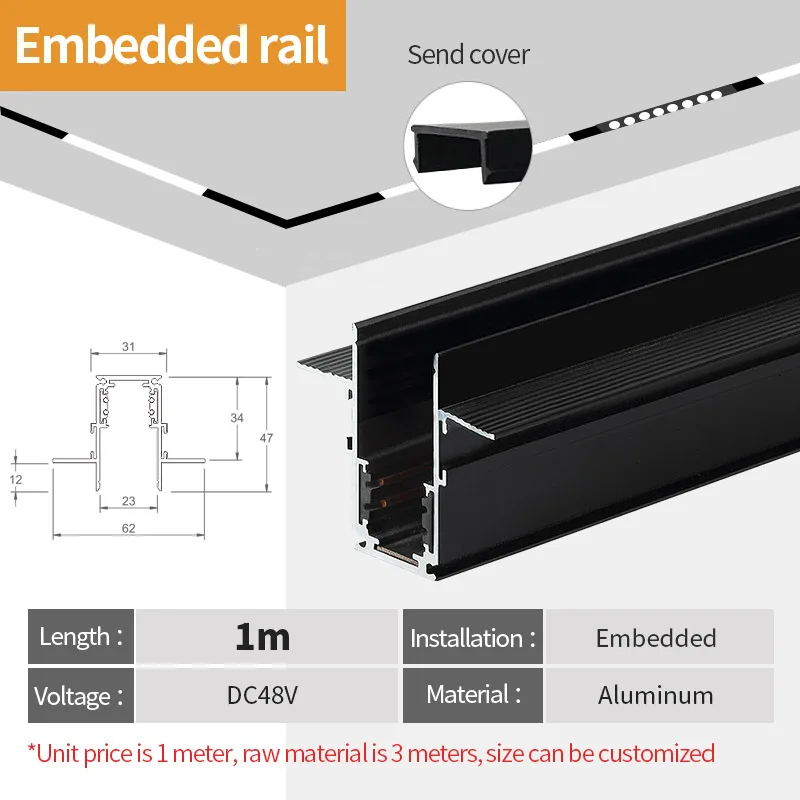 Embedded rail

Send cover

31
34
47
12
23
62

| Length : | 1m | Installation : | Embedded |
|---|---|---|---|
| Voltage : | DC48V | Material : | Aluminum |

*Unit price is 1 meter, raw material is 3 meters, size can be customized