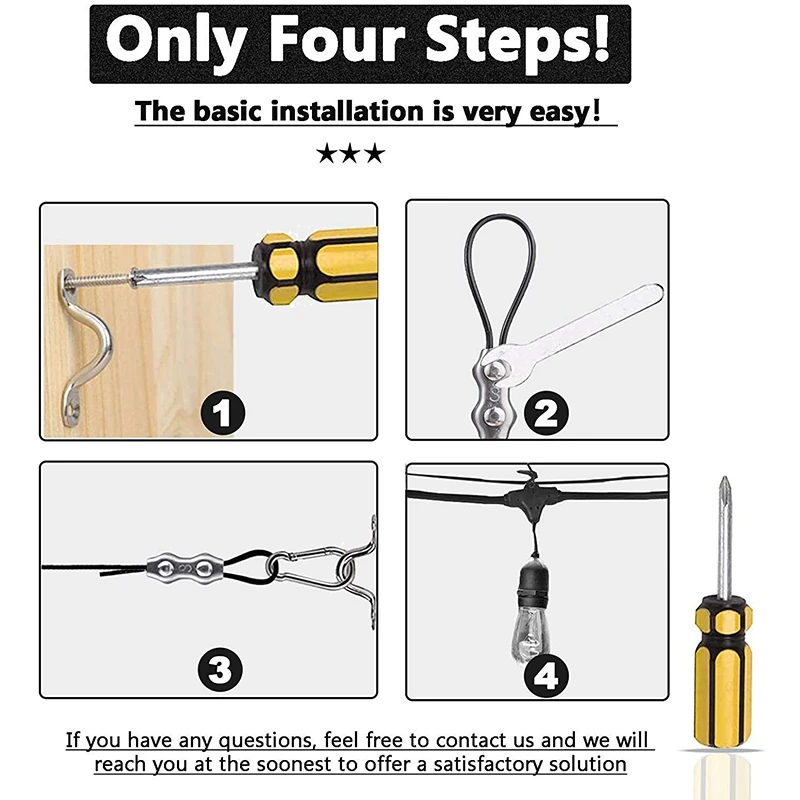 Only Four Steps!

The basic installation is very easy!

★★★

1

2

3

4

If you have any questions, feel free to contact us and we will reach you at the soonest to offer a satisfactory solution