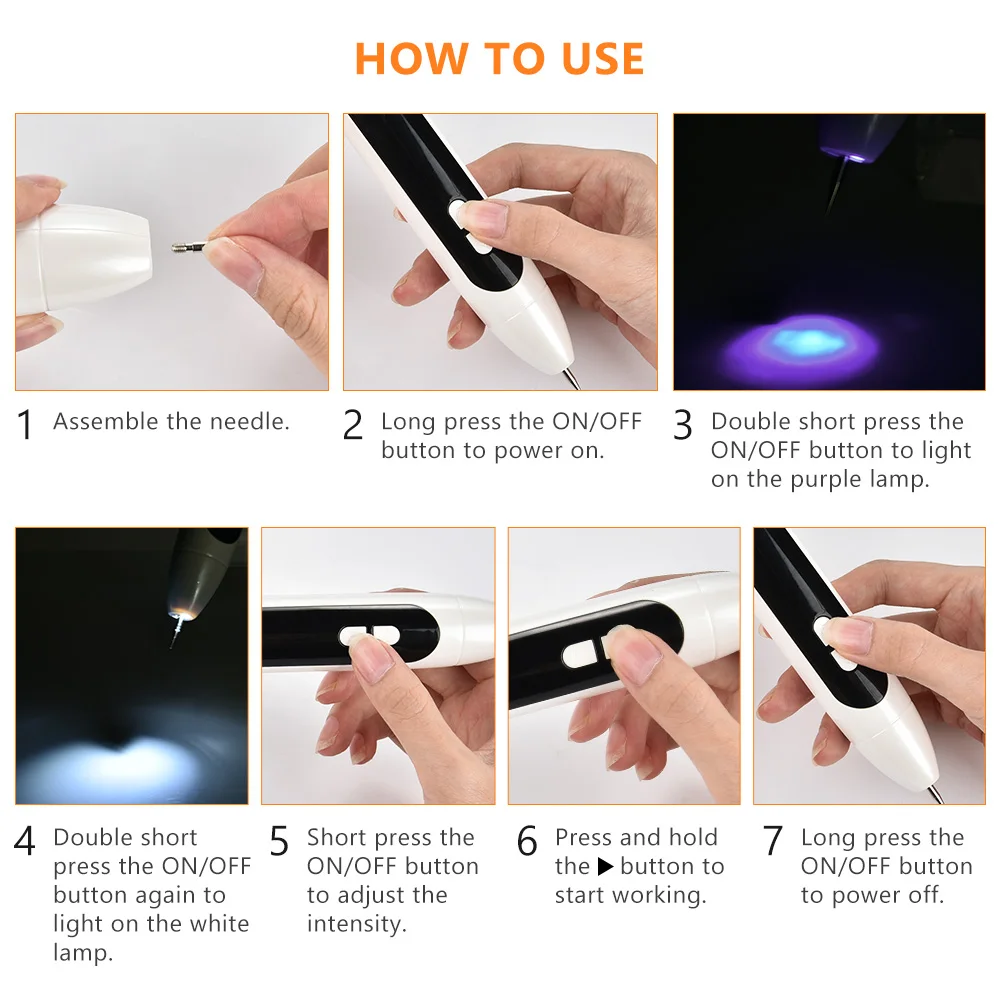 HOW TO USE

1 Assemble the needle.

2 Long press the ON/OFF button to power on.

3 Double short press the ON/OFF button to light on the purple lamp.

4 Double short press the ON/OFF button again to light on the white lamp.

5 Short press the ON/OFF button to adjust the intensity.

6 Press and hold the ▶ button to start working.

7 Long press the ON/OFF button to power off.