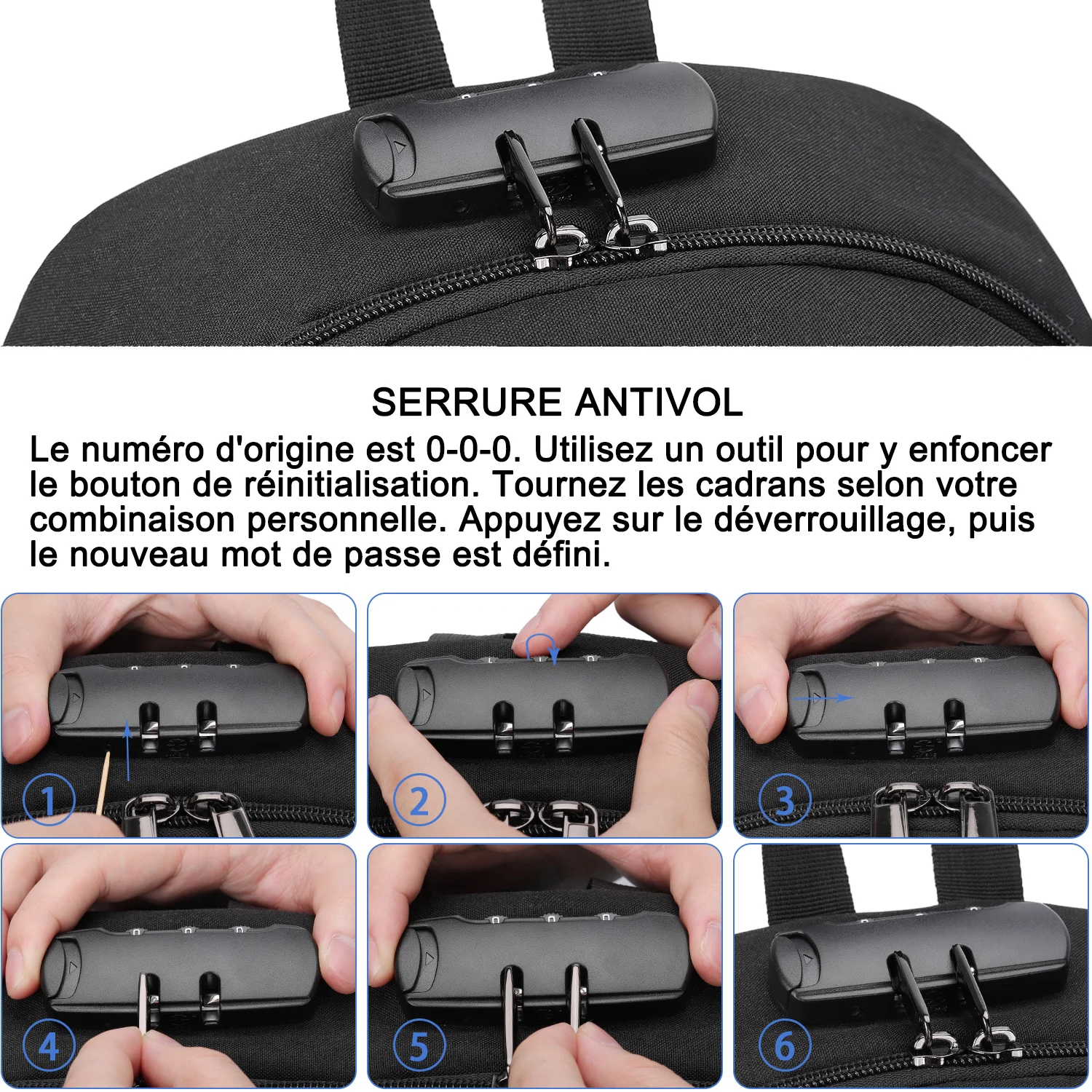 SERRURE ANTIVOL

Le numéro d'origine est 0-0-0. Utilisez un outil pour y enfoncer le bouton de réinitialisation. Tournez les cadrans selon votre combinaison personnelle. Appuyez sur le déverrouillage, puis le nouveau mot de passe est défini.

1

2

3

4

5

6