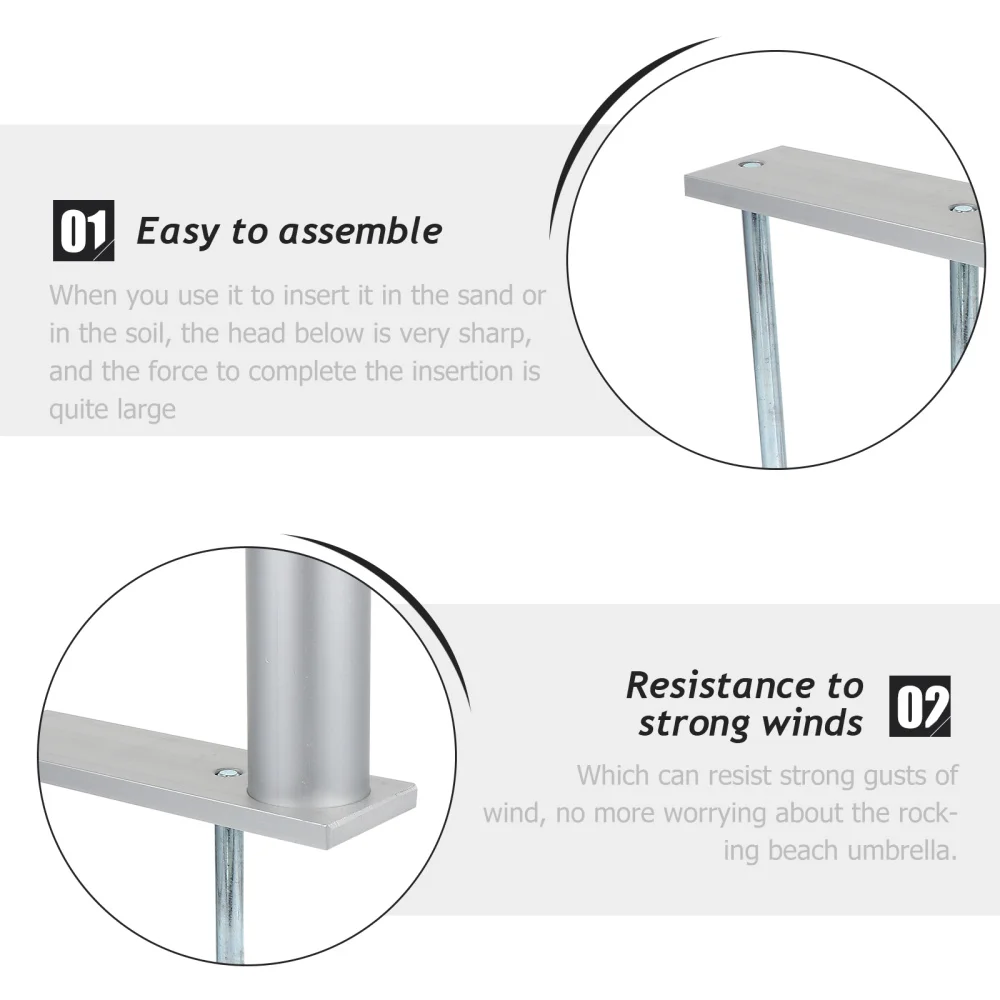 01 Easy to assemble

When you use it to insert it in the sand or in the soil, the head below is very sharp, and the force to complete the insertion is quite large

Resistance to strong winds 02

Which can resist strong gusts of wind, no more worrying about the rocking beach umbrella.