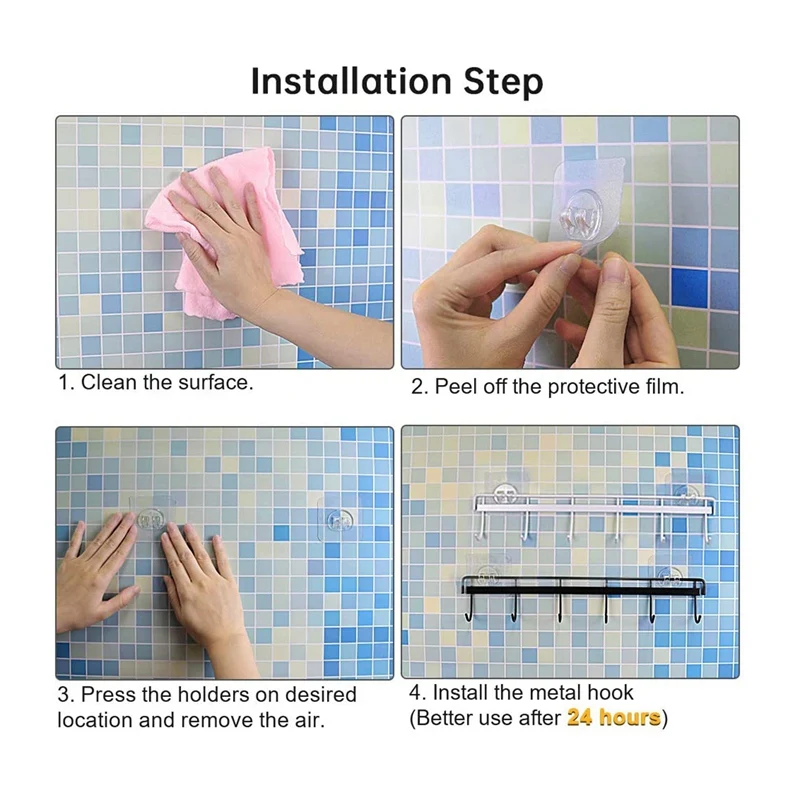 Installation Step

1. Clean the surface.

2. Peel off the protective film.

3. Press the holders on desired location and remove the air.

4. Install the metal hook (Better use after 24 hours)