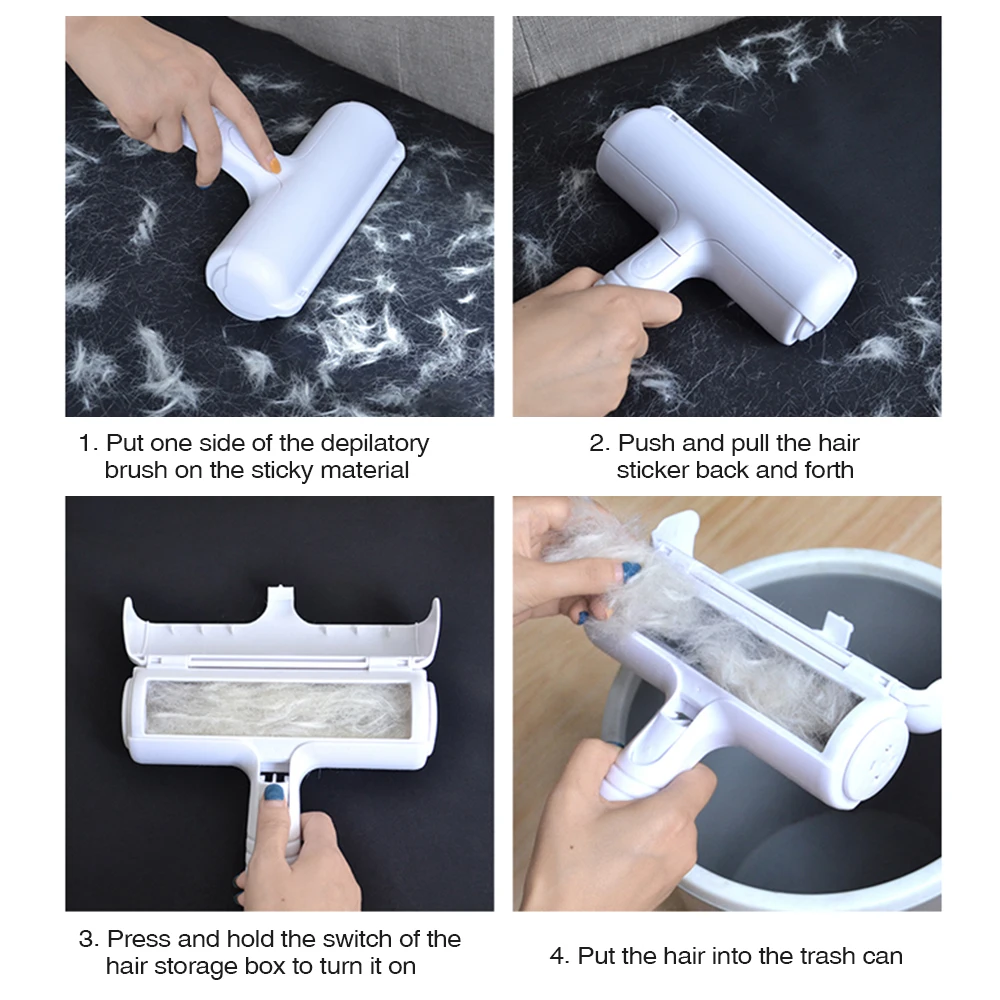 1. Put one side of the depilatory brush on the sticky material

2. Push and pull the hair sticker back and forth

3. Press and hold the switch of the hair storage box to turn it on

4. Put the hair into the trash can