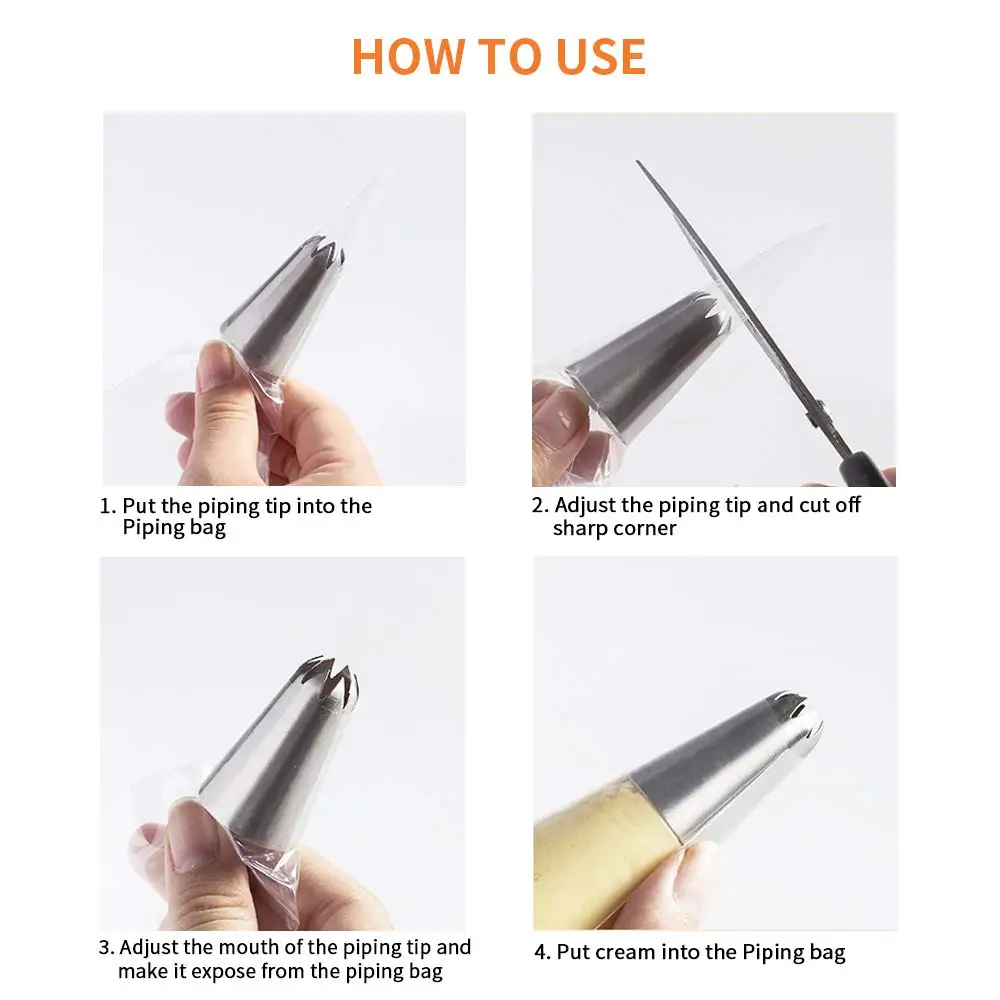 HOW TO USE

1. Put the piping tip into the Piping bag

2. Adjust the piping tip and cut off sharp corner

3. Adjust the mouth of the piping tip and make it expose from the piping bag

4. Put cream into the Piping bag